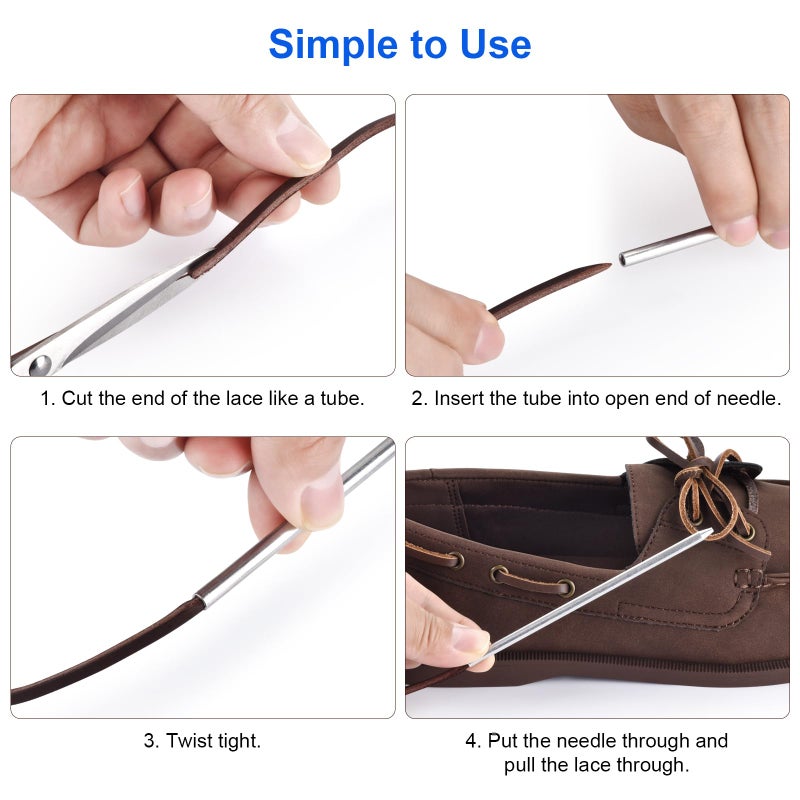 Simple to Use

1. Cut the end of the lace like a tube.

2. Insert the tube into open end of needle.

3. Twist tight.

4. Put the needle through and pull the lace through.