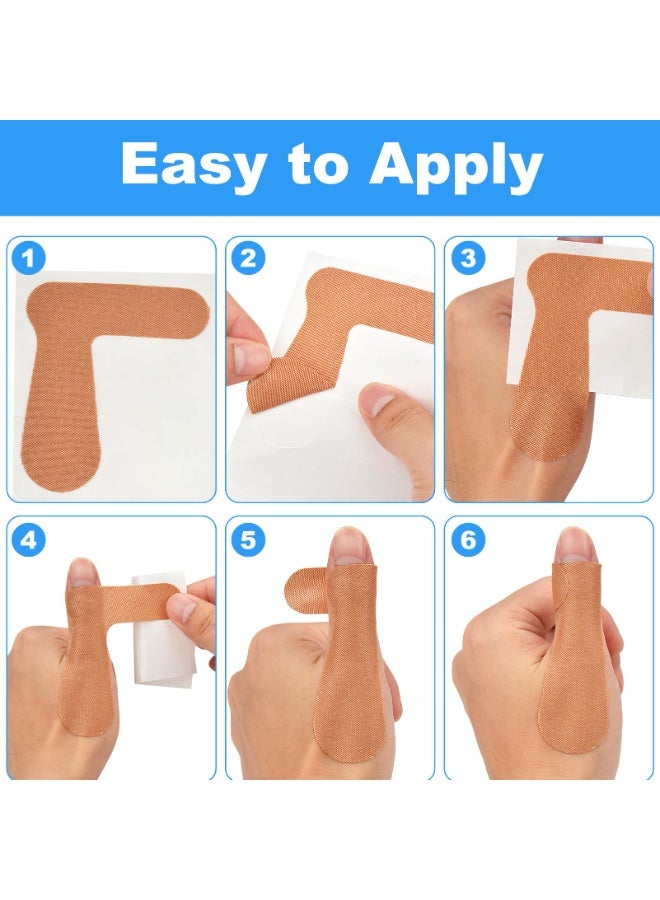 Easy to Apply

1

2

3

4

5

6