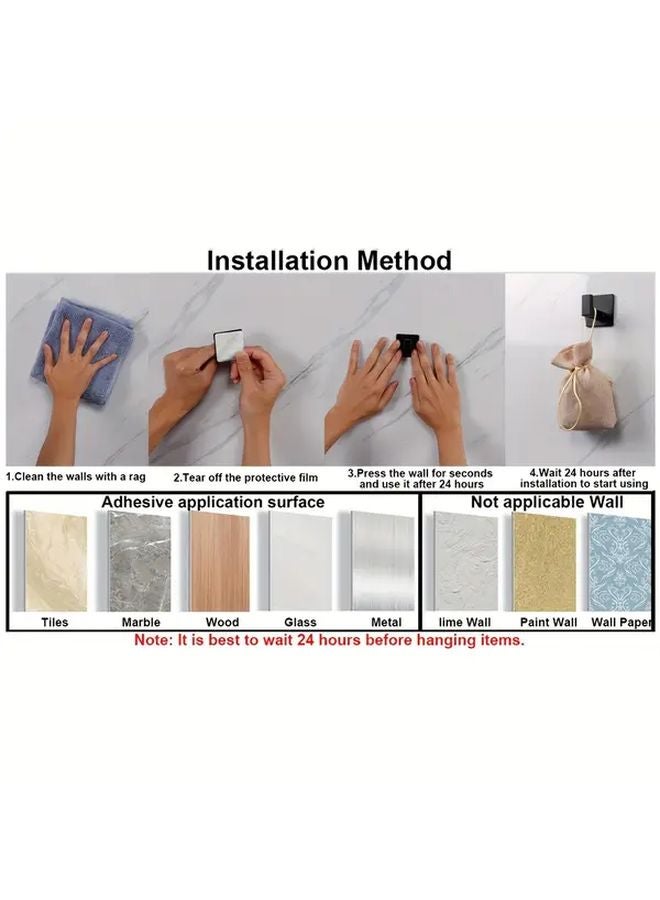 Installation Method

1.Clean the walls with a rag

2.Tear off the protective film

3.Press the wall for seconds and use it after 24 hours

4.Wait 24 hours after installation to start using

Adhesive application surface

Tiles

Marble

Wood

Glass

Metal

Not applicable Wall

lime Wall

Paint Wall

Wall Paper

Note: It is best to wait 24 hours before hanging items.