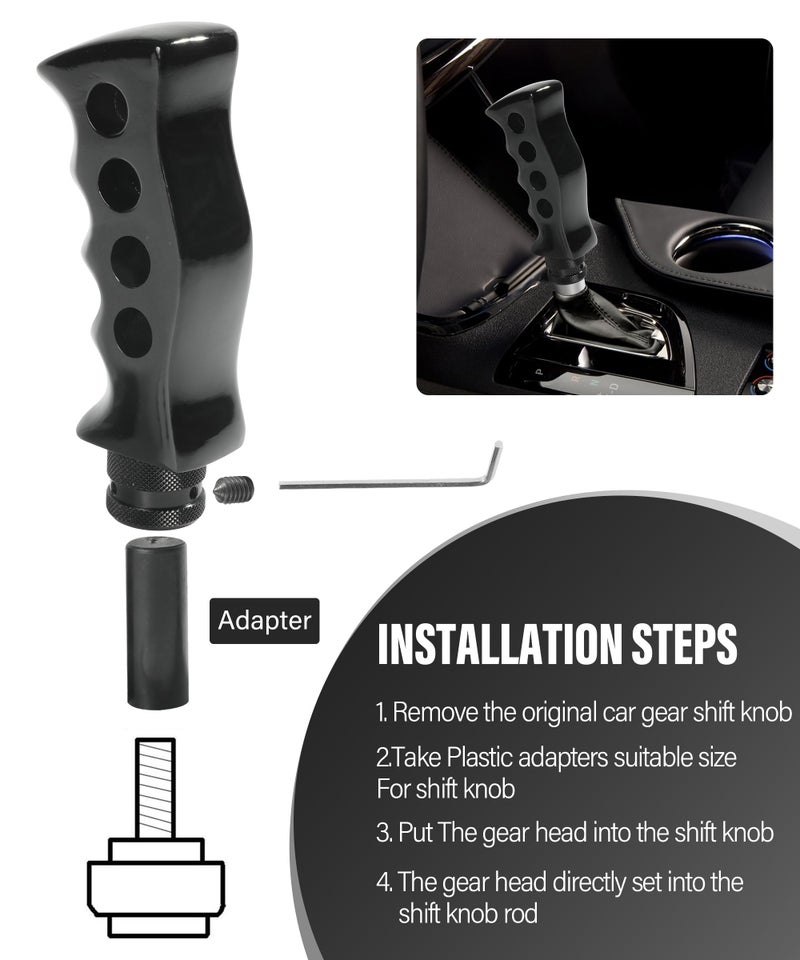 Adapter

INSTALLATION STEPS

1. Remove the original car gear shift knob

2.Take Plastic adapters suitable size For shift knob

3. Put The gear head into the shift knob

4. The gear head directly set into the shift knob rod