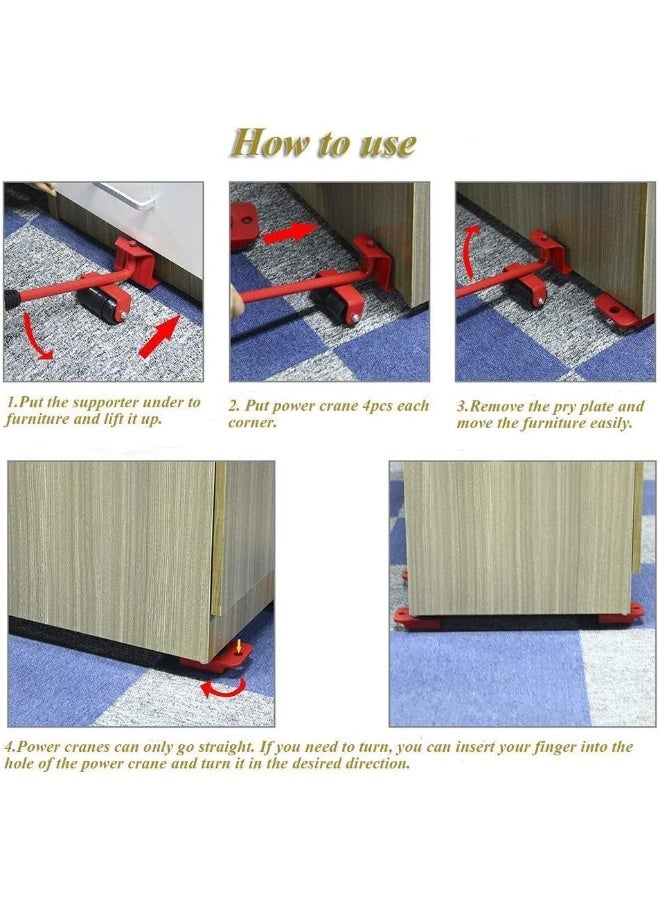 How to use

1.Put the supporter under to furniture and lift it up.

2. Put power crane 4pcs each corner.

3.Remove the pry plate and move the furniture easily.

4.Power cranes can only go straight. If you need to turn, you can insert your finger into the hole of the power crane and turn it in the desired direction.