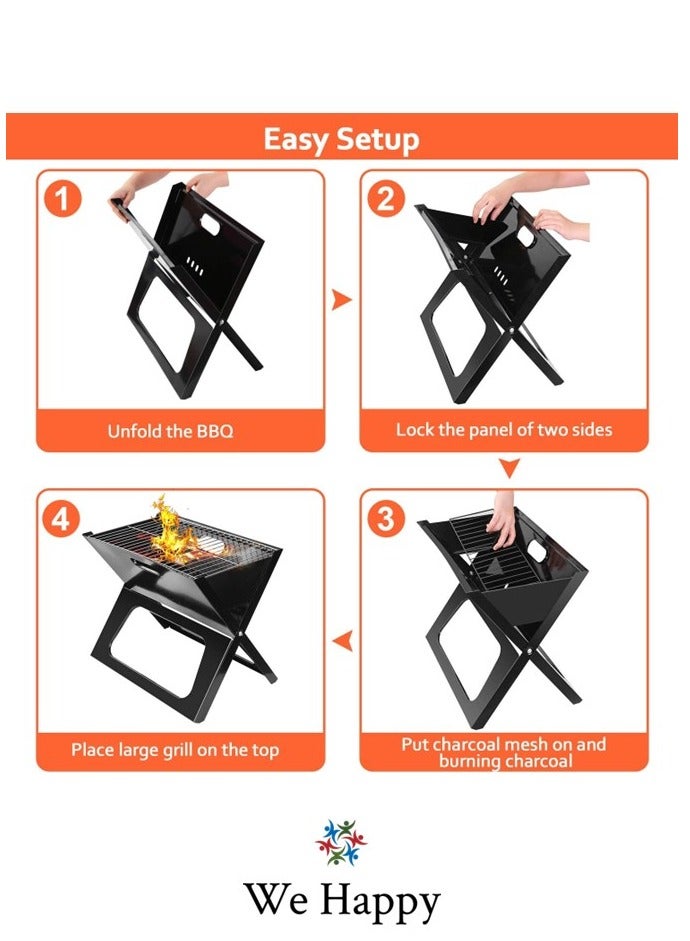 Easy Setup

1
Unfold the BBQ

2
Lock the panel of two sides

3
Put charcoal mesh on and burning charcoal

4
Place large grill on the top

We Happy