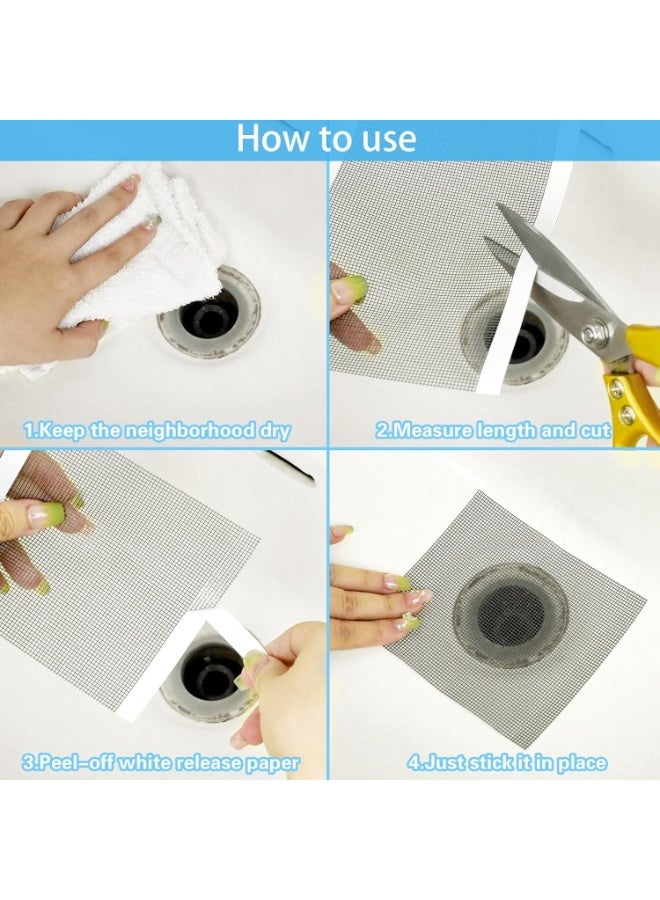 How to use

1.Keep the neighborhood dry

2.Measure length and cut

3.Peel-off white release paper

4.Just stick it in place