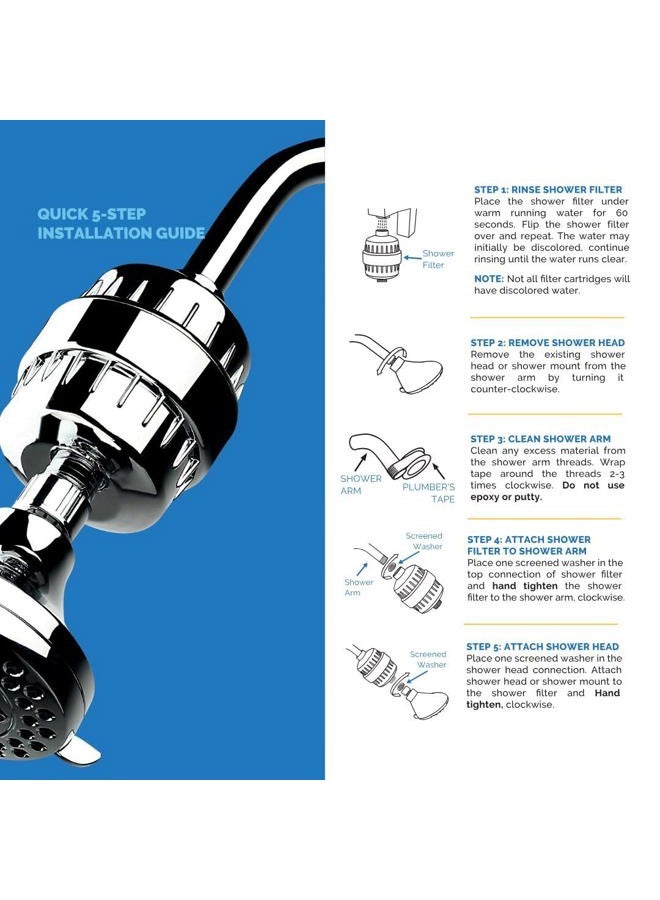 QUICK 5-STEP INSTALLATION GUIDE

Shower Filter

STEP 1: RINSE SHOWER FILTER
Place the shower filter under warm running water for 60 seconds. Flip the shower filter over and repeat. The water may initially be discolored, continue rinsing until the water runs clear.

NOTE: Not all filter cartridges will have discolored water.

STEP 2: REMOVE SHOWER HEAD
Remove the existing shower head or shower mount from the shower arm by turning it counter-clockwise.

SHOWER ARM

PLUMBER'S TAPE

STEP 3: CLEAN SHOWER ARM
Clean any excess material from the shower arm threads. Wrap tape around the threads 2-3 times clockwise. Do not use epoxy or putty.

Screened Washer

Shower Arm

STEP 4: ATTACH SHOWER FILTER TO SHOWER ARM
Place one screened washer in the top connection of shower filter and hand tighten the shower filter to the shower arm, clockwise.

Screened Washer

STEP 5: ATTACH SHOWER HEAD
Place one screened washer in the shower head connection. Attach shower head or shower mount to the shower filter and Hand tighten, clockwise.