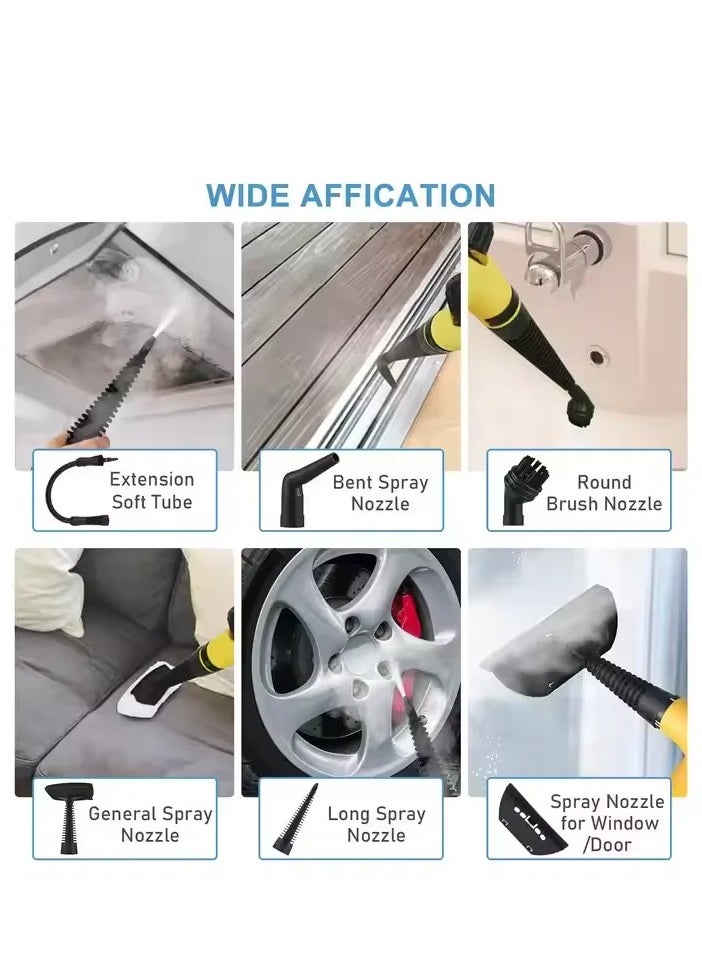 WIDE AFFICATION

Extension Soft Tube

Bent Spray Nozzle

Round Brush Nozzle

General Spray Nozzle

Long Spray Nozzle

Spray Nozzle for Window /Door