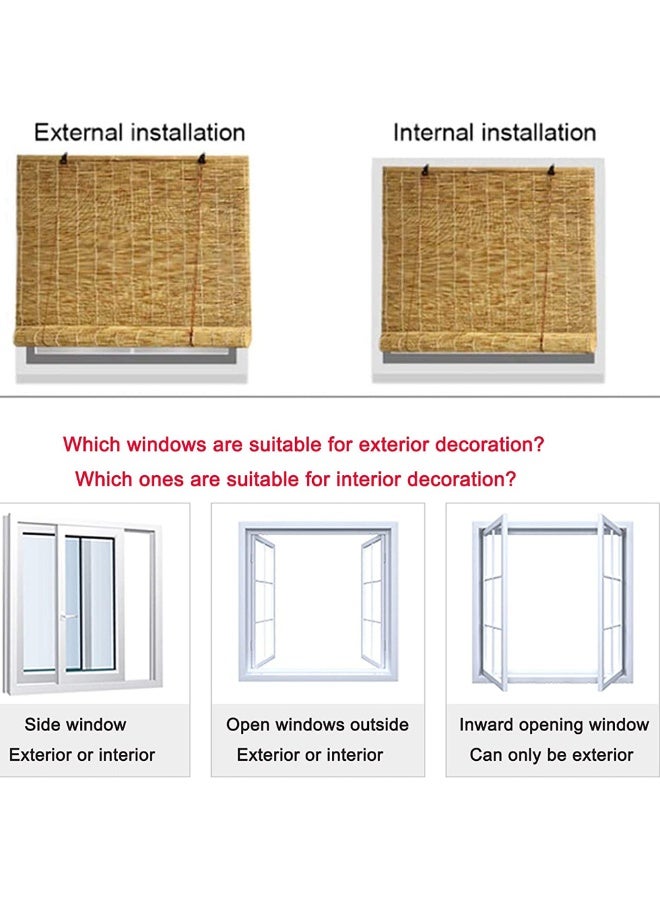 External installation

Internal installation

Which windows are suitable for exterior decoration?

Which ones are suitable for interior decoration?

Side window
Exterior or interior

Open windows outside
Exterior or interior

Inward opening window
Can only be exterior