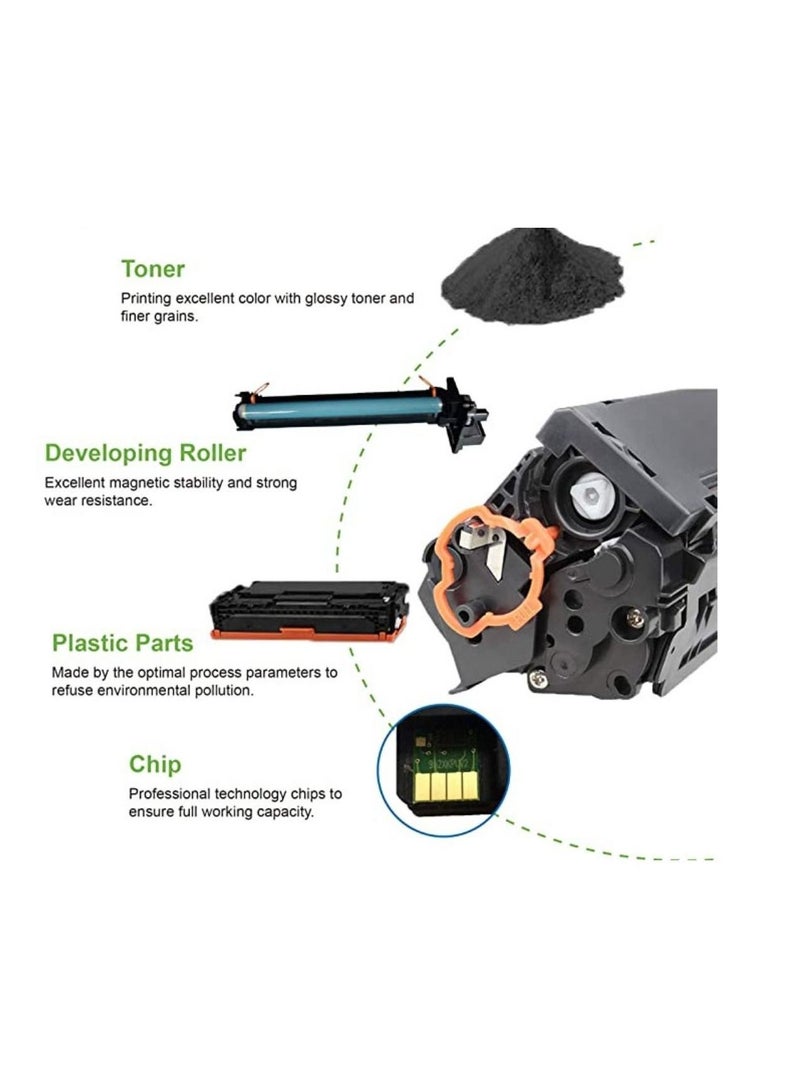 Toner
Printing excellent color with glossy toner and finer grains.

Developing Roller
Excellent magnetic stability and strong wear resistance.

Plastic Parts
Made by the optimal process parameters to refuse environmental pollution.

Chip
Professional technology chips to ensure full working capacity.