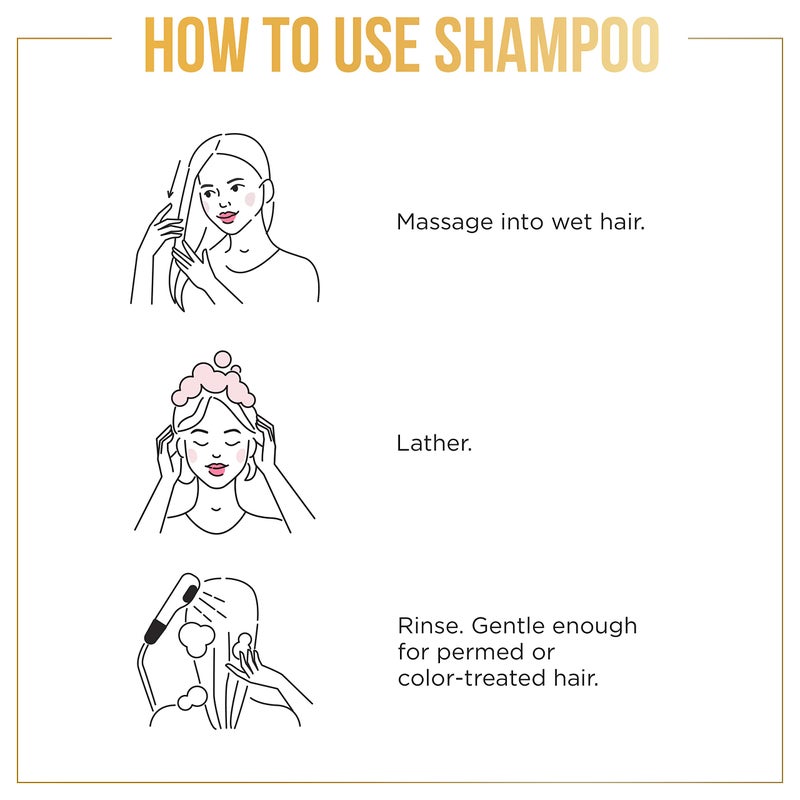 HOW TO USE SHAMPOO

Massage into wet hair.

Lather.

Rinse. Gentle enough for permed or color-treated hair.