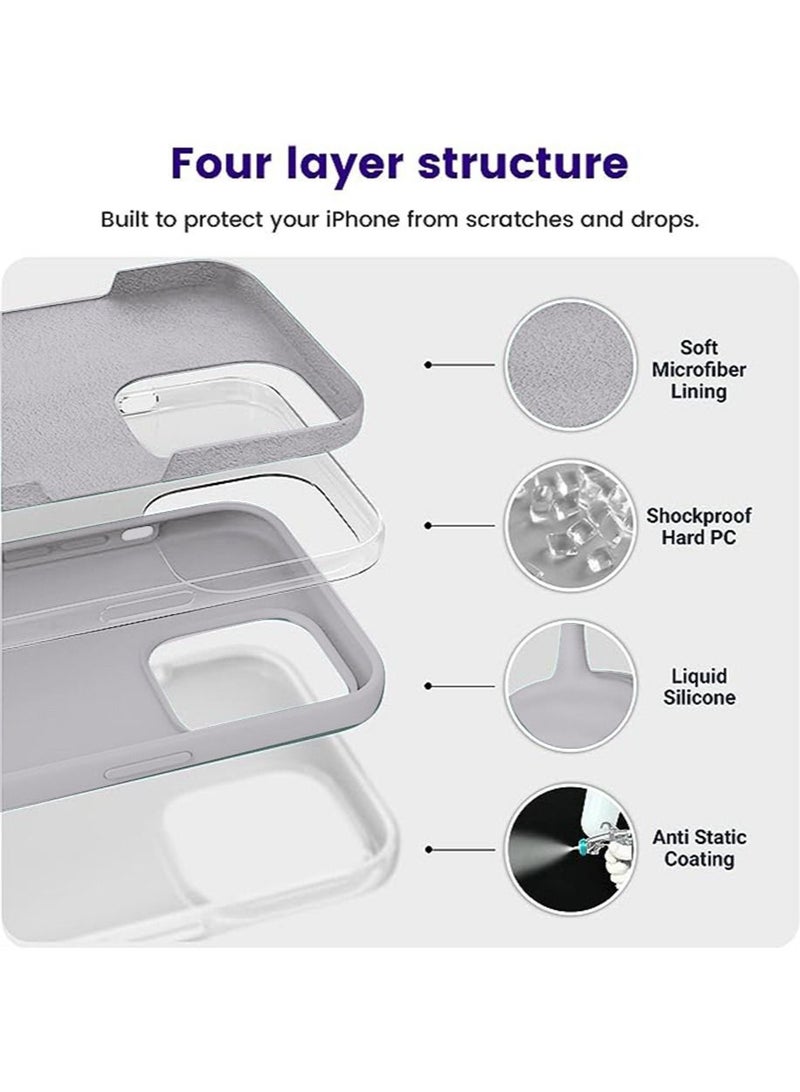 Four layer structure

Built to protect your iPhone from scratches and drops.

Soft Microfiber Lining

Shockproof Hard PC

Liquid Silicone

Anti Static Coating