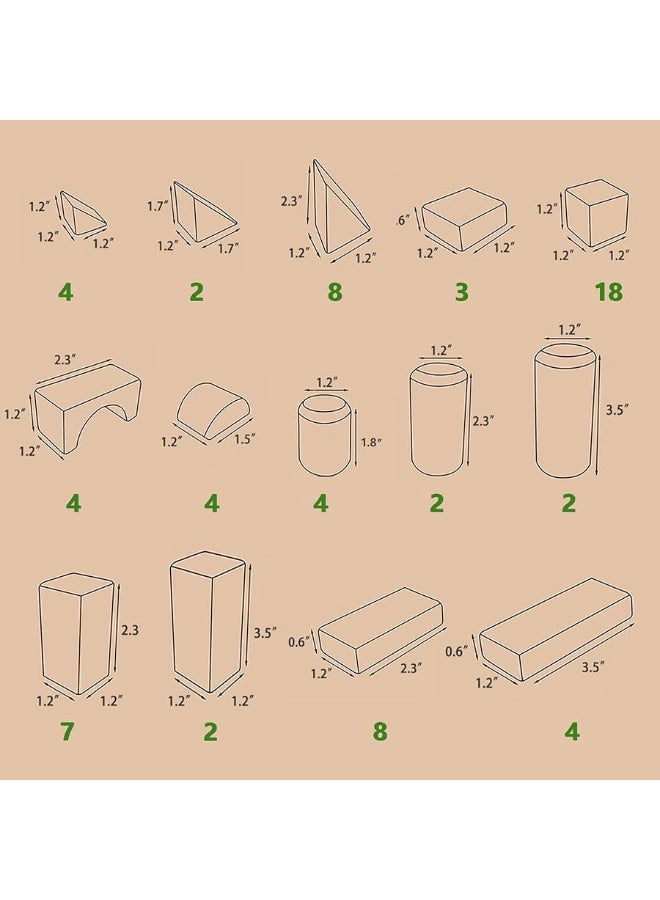 1.2″
1.2″
1.2″
4

1.7″
1.2″
1.7″
2

2.3″
1.2″
1.2″
8

.6″
1.2″
1.2″
3

1.2″
1.2″
1.2″
18

2.3″
1.2″
1.2″
4

1.2″
1.5″
4

1.2″
1.8″
4

1.2″
2.3″
2

1.2″
3.5″
2

2.3
1.2″
1.2″
7

3.5″
1.2″
1.2″
2

0.6″
1.2″
2.3″
8

0.6″
1.2″
3.5″
4