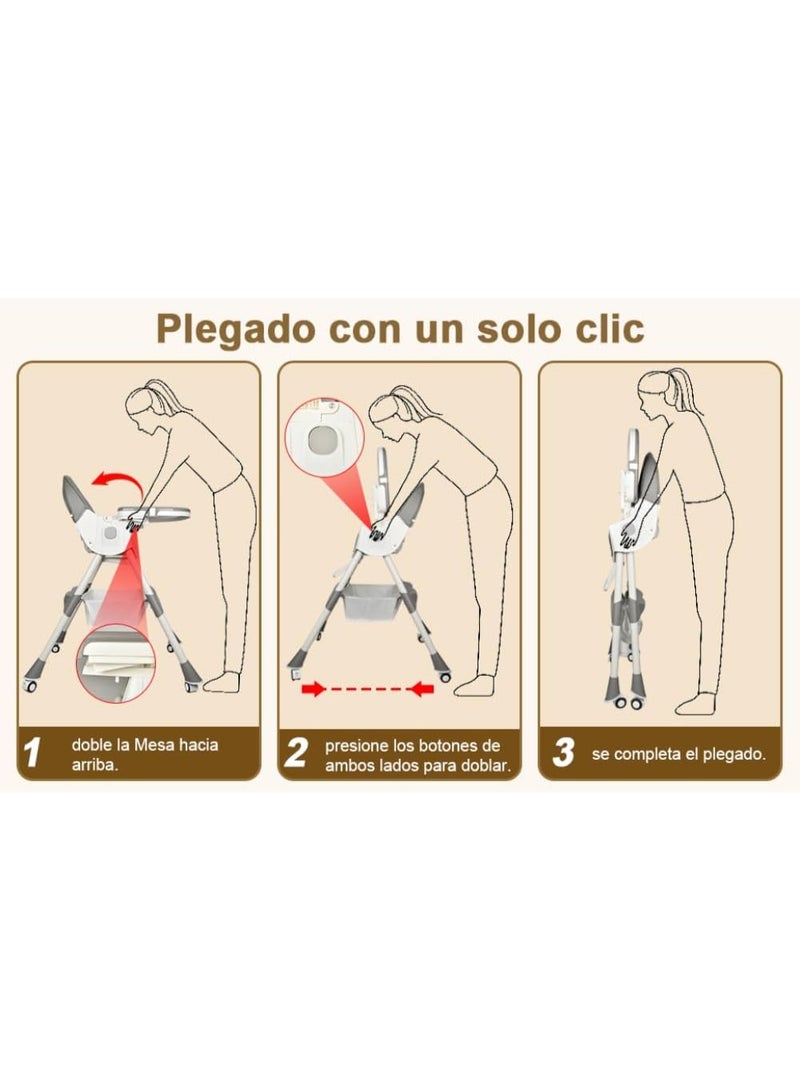 Plegado con un solo clic

1 doble la Mesa hacia arriba.

2 presione los botones de ambos lados para doblar.

3 se completa el plegado.