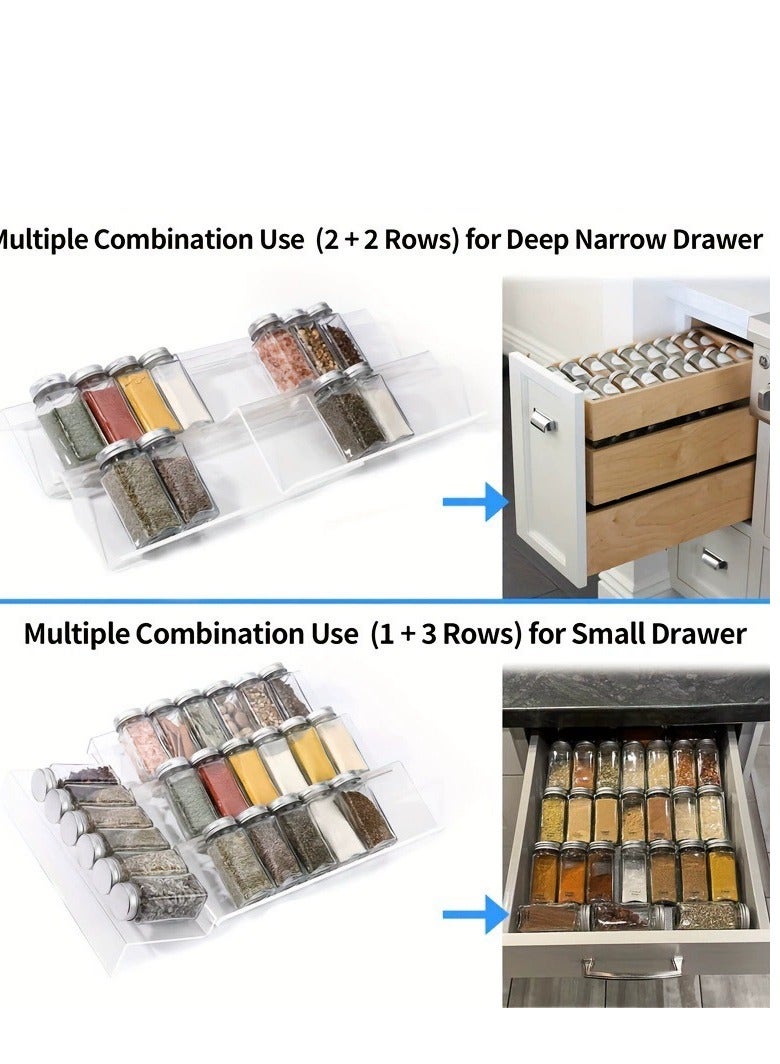 Multiple Combination Use (2 + 2 Rows) for Deep Narrow Drawer

Multiple Combination Use (1 + 3 Rows) for Small Drawer