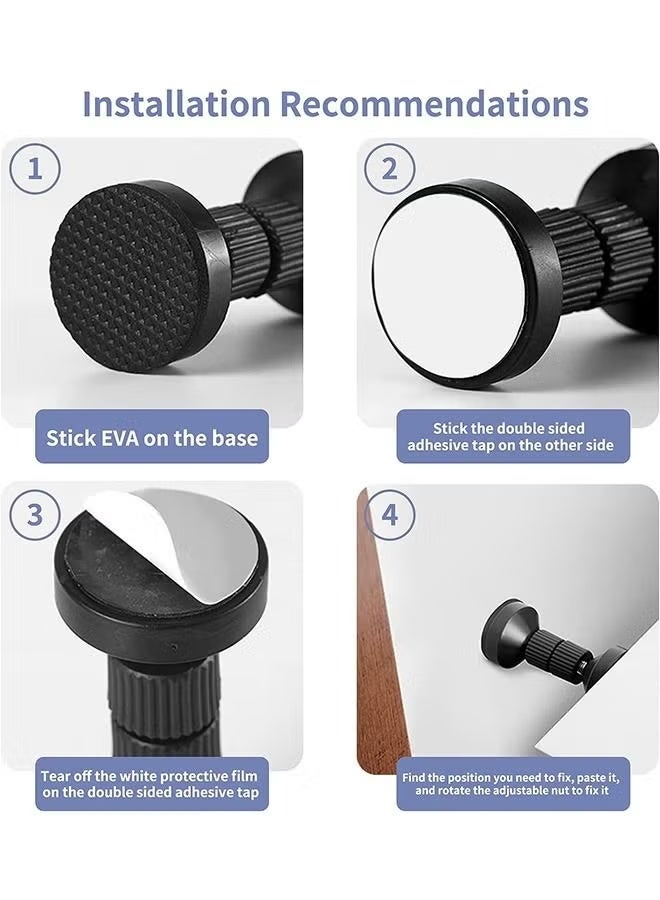 Installation Recommendations

1

Stick EVA on the base

2

Stick the double sided adhesive tap on the other side

3

Tear off the white protective film on the double sided adhesive tap

4

Find the position you need to fix, paste it, and rotate the adjustable nut to fix it