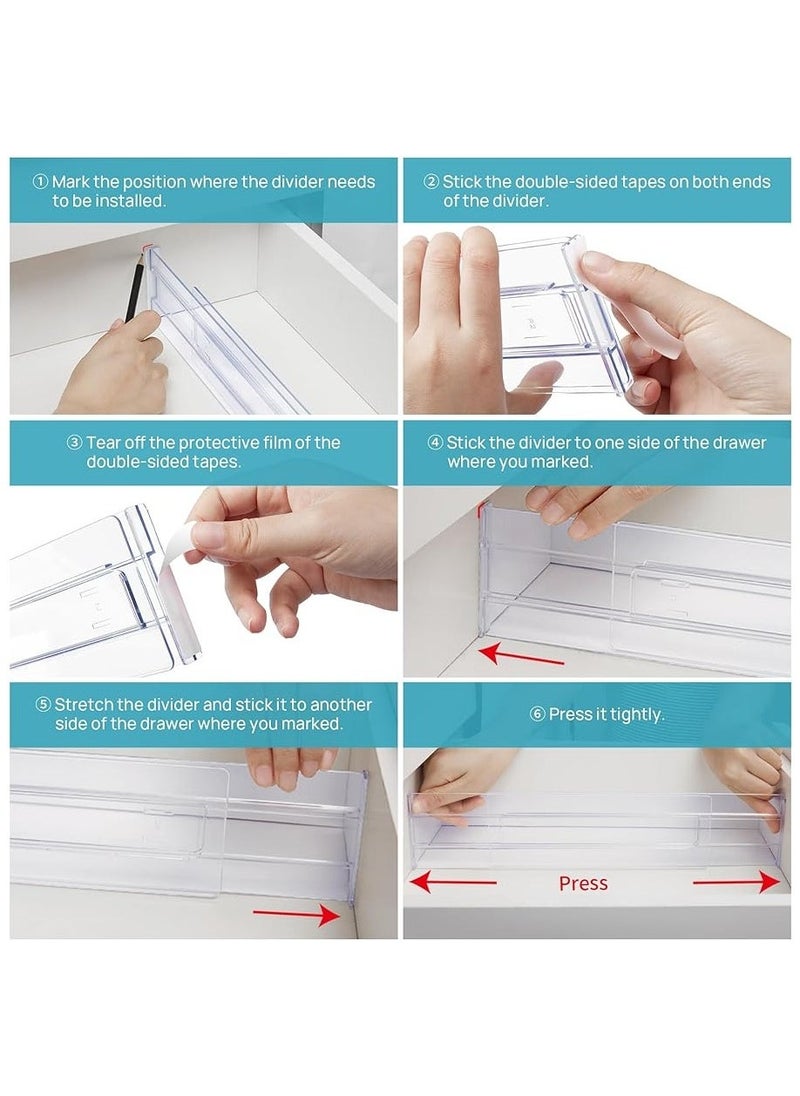 ① Mark the position where the divider needs to be installed.

② Stick the double-sided tapes on both ends of the divider.

③ Tear off the protective film of the double-sided tapes.

④ Stick the divider to one side of the drawer where you marked.

⑤ Stretch the divider and stick it to another side of the drawer where you marked.

⑥ Press it tightly.

Press