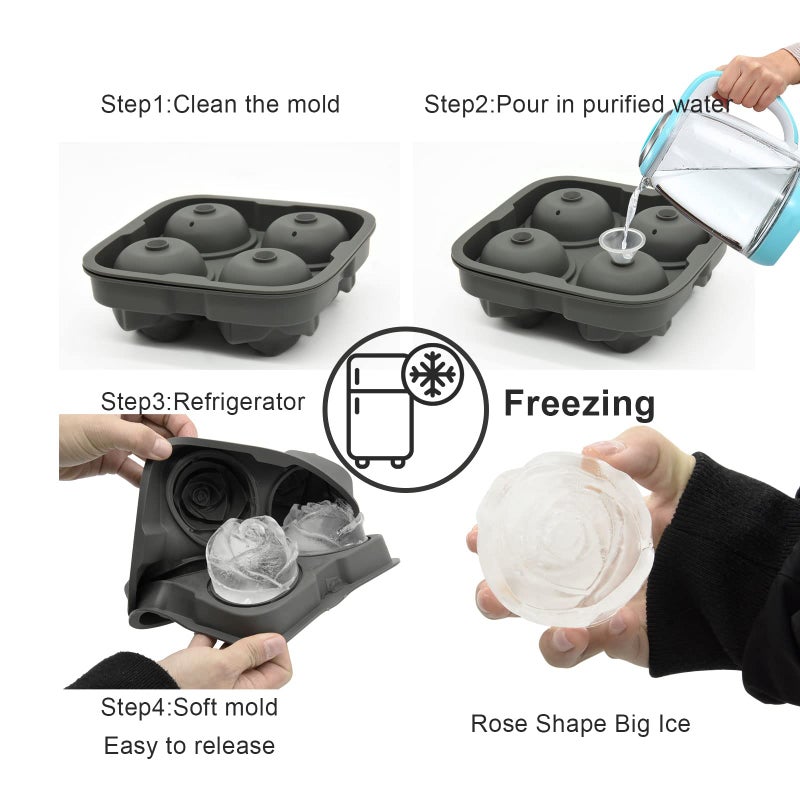 Step1:Clean the mold

Step2:Pour in purified water

Step3:Refrigerator

Freezing

Step4:Soft mold
Easy to release

Rose Shape Big Ice