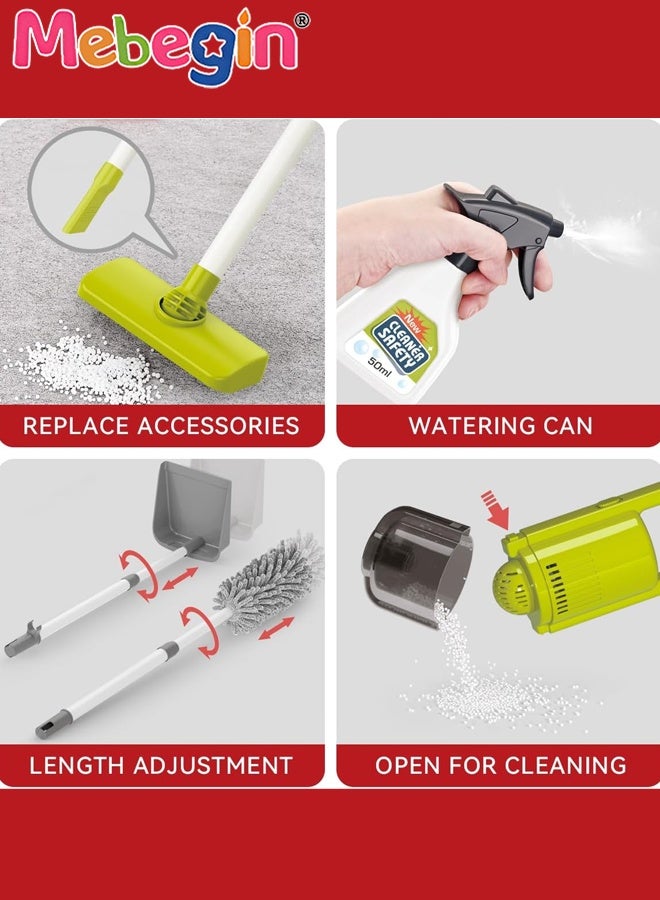 Mebegin®

New
CLEANER SAFETY
50ml

REPLACE ACCESSORIES

WATERING CAN

LENGTH ADJUSTMENT

OPEN FOR CLEANING