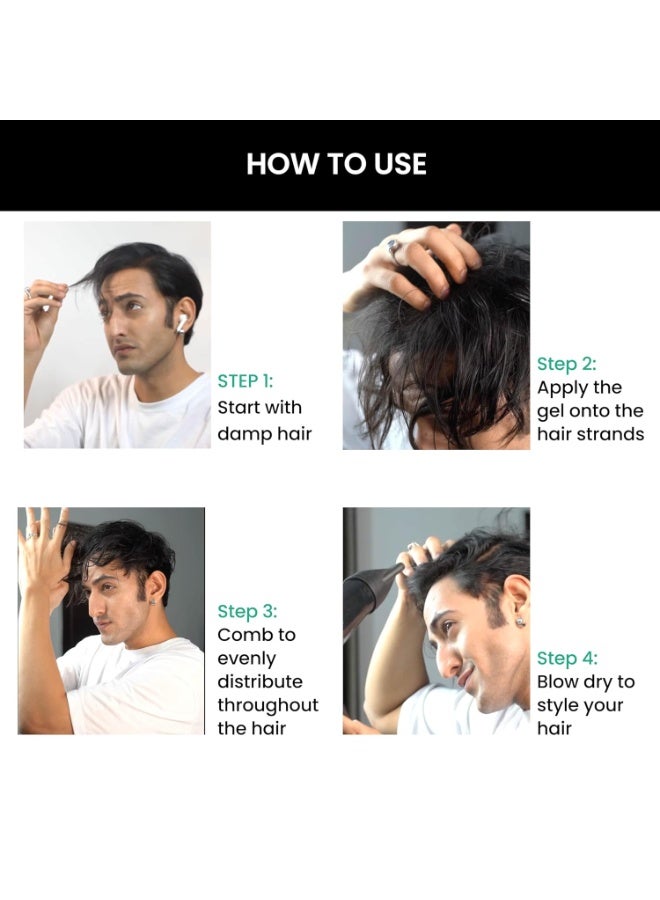 HOW TO USE

STEP 1:
Start with damp hair

Step 2:
Apply the gel onto the hair strands

Step 3:
Comb to evenly distribute throughout the hair

Step 4:
Blow dry to style your hair