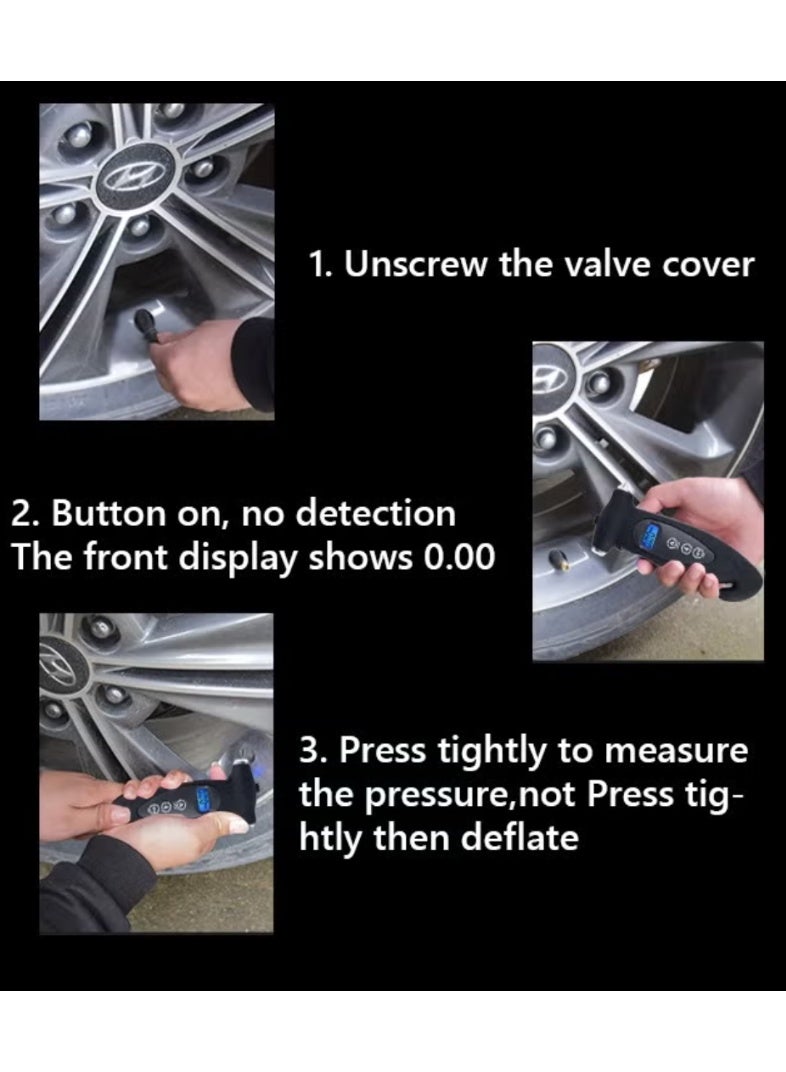 1. Unscrew the valve cover

2. Button on, no detection
The front display shows 0.00

3. Press tightly to measure the pressure,not Press tightly then deflate