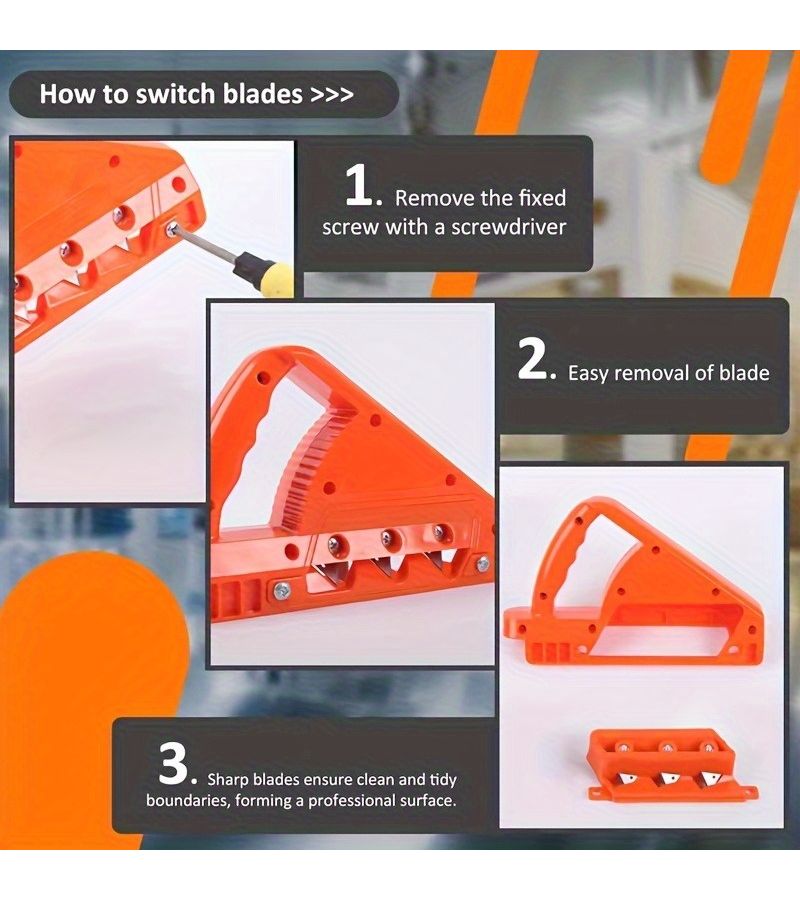 How to switch blades >>>

1. Remove the fixed screw with a screwdriver

2. Easy removal of blade

3. Sharp blades ensure clean and tidy boundaries, forming a professional surface.