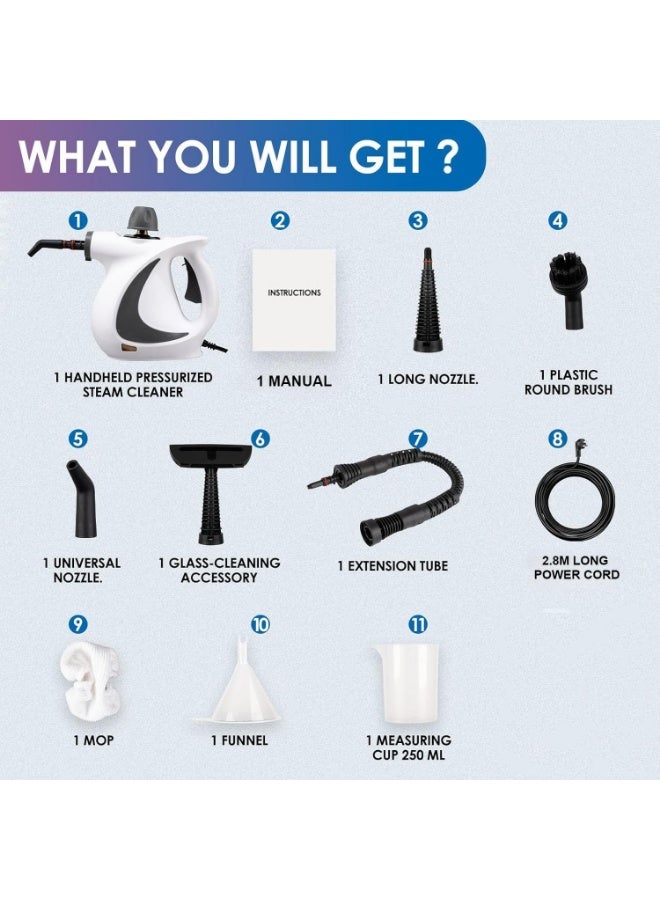 WHAT YOU WILL GET ?

1
1 HANDHELD PRESSURIZED STEAM CLEANER

2
INSTRUCTIONS
1 MANUAL

3
1 LONG NOZZLE.

4
1 PLASTIC ROUND BRUSH

5
1 UNIVERSAL NOZZLE.

6
1 GLASS-CLEANING ACCESSORY

7
1 EXTENSION TUBE

8
2.8M LONG POWER CORD

9
1 MOP

10
1 FUNNEL

11
1 MEASURING CUP 250 ML