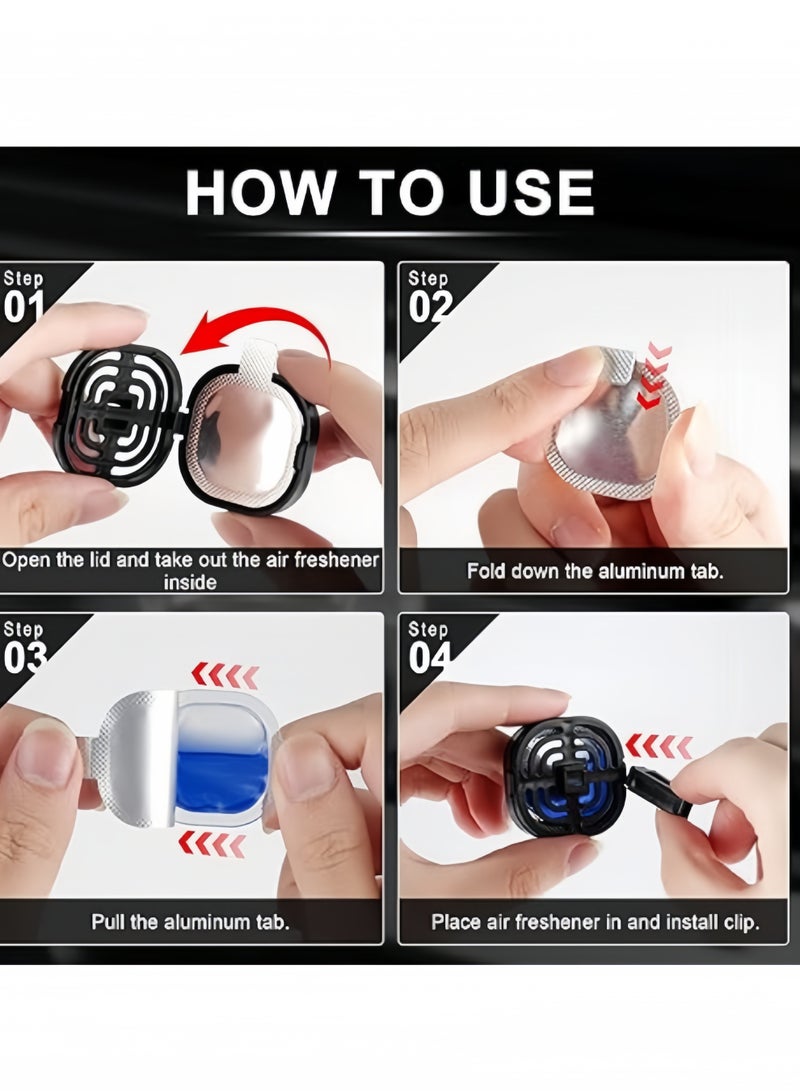 HOW TO USE

Step 01

Open the lid and take out the air freshener inside

Step 02

Fold down the aluminum tab.

Step 03

Pull the aluminum tab.

Step 04

Place air freshener in and install clip.