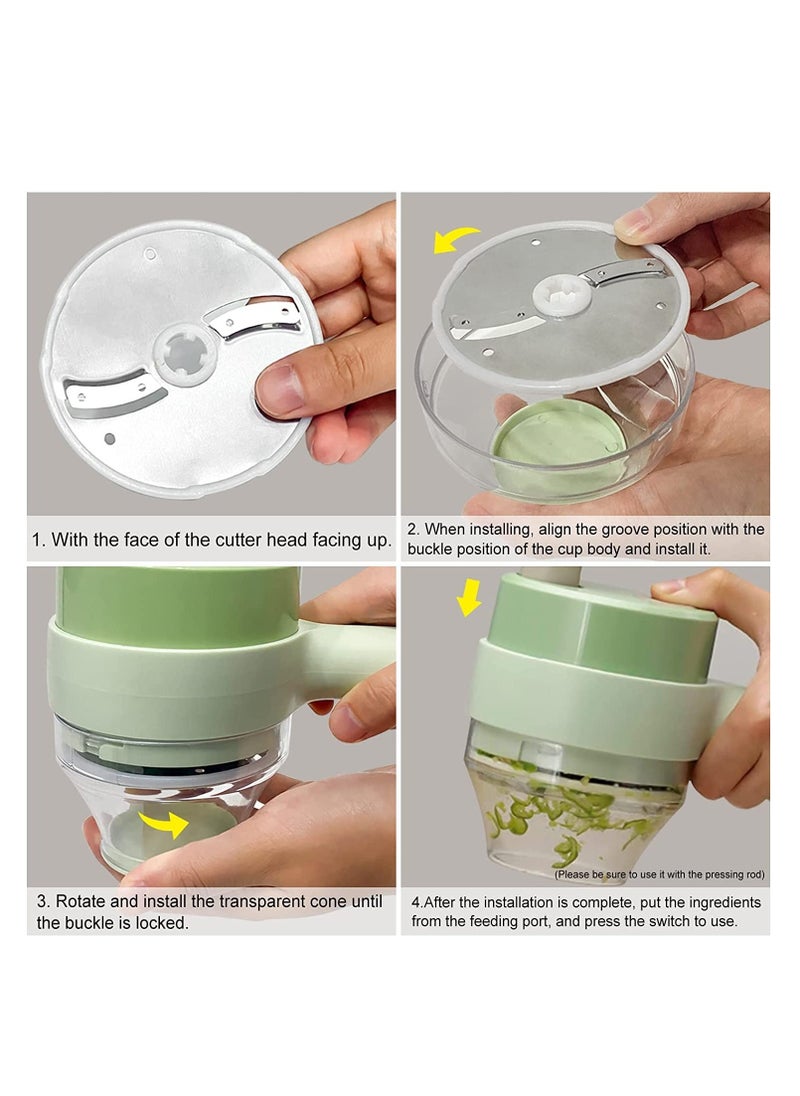 1. With the face of the cutter head facing up.

2. When installing, align the groove position with the buckle position of the cup body and install it.

3. Rotate and install the transparent cone until the buckle is locked.

(Please be sure to use it with the pressing rod)

4.After the installation is complete, put the ingredients from the feeding port, and press the switch to use.