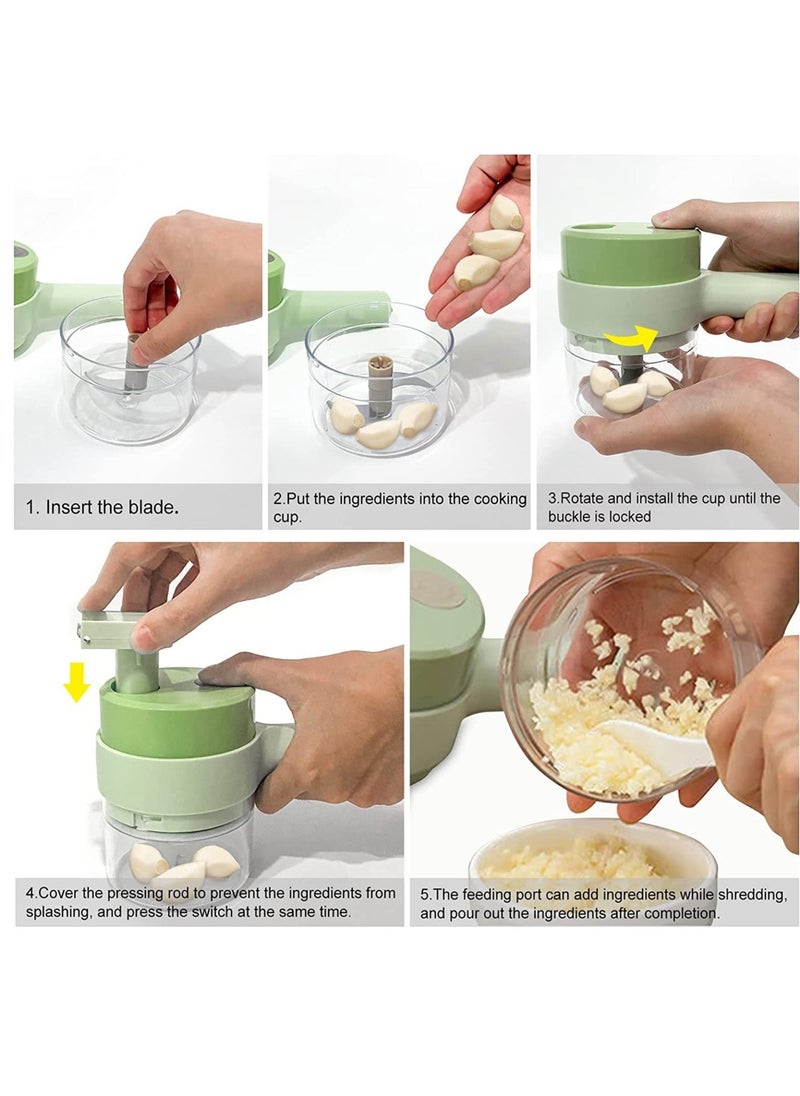 1. Insert the blade.

2.Put the ingredients into the cooking cup.

3.Rotate and install the cup until the buckle is locked

4.Cover the pressing rod to prevent the ingredients from splashing, and press the switch at the same time.

5.The feeding port can add ingredients while shredding, and pour out the ingredients after completion.