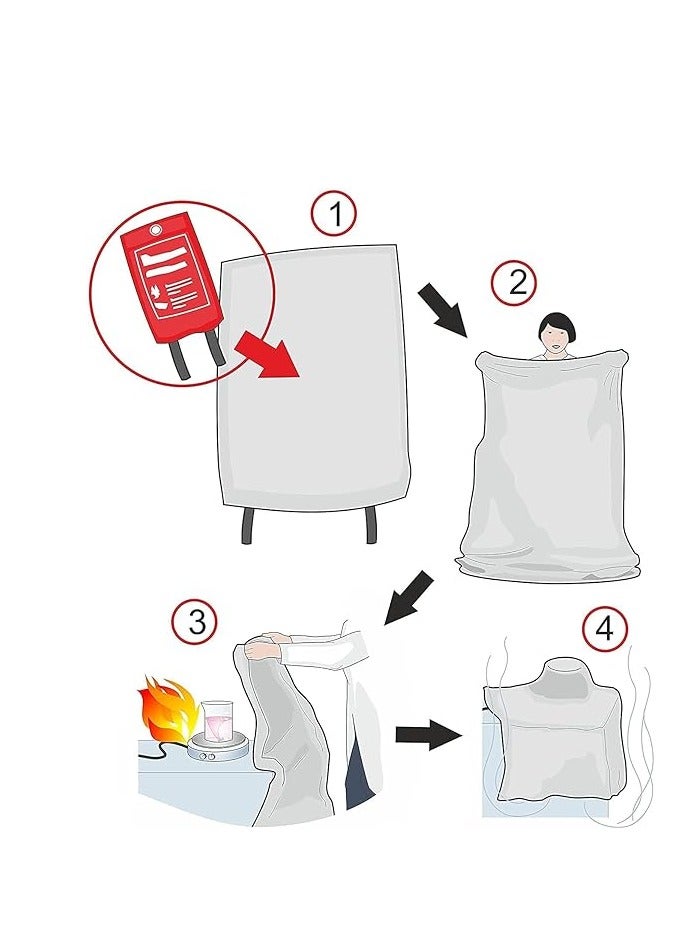 1

2

3

4