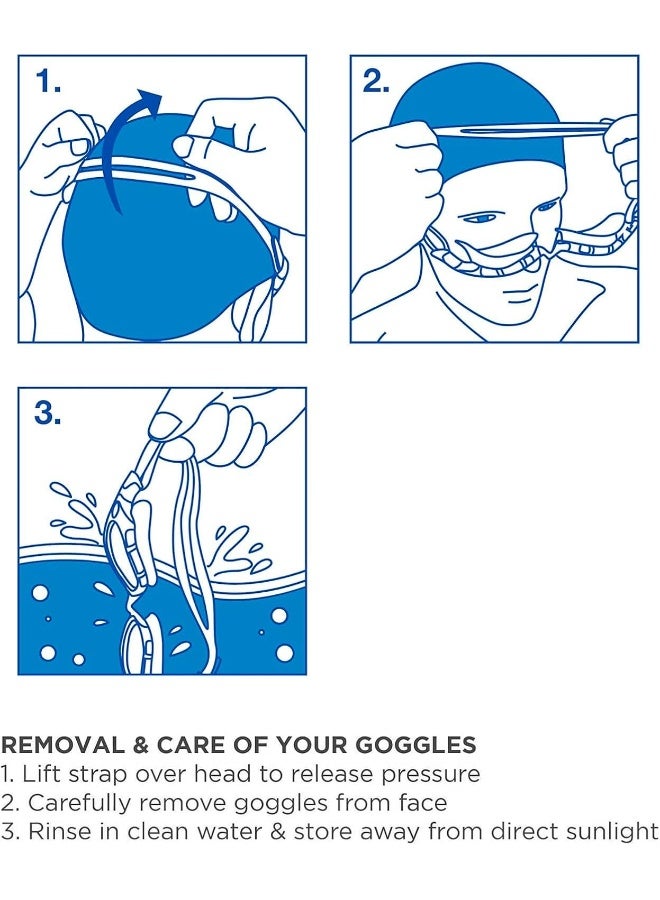 1.

2.

3.

REMOVAL & CARE OF YOUR GOGGLES
1. Lift strap over head to release pressure
2. Carefully remove goggles from face
3. Rinse in clean water & store away from direct sunlight