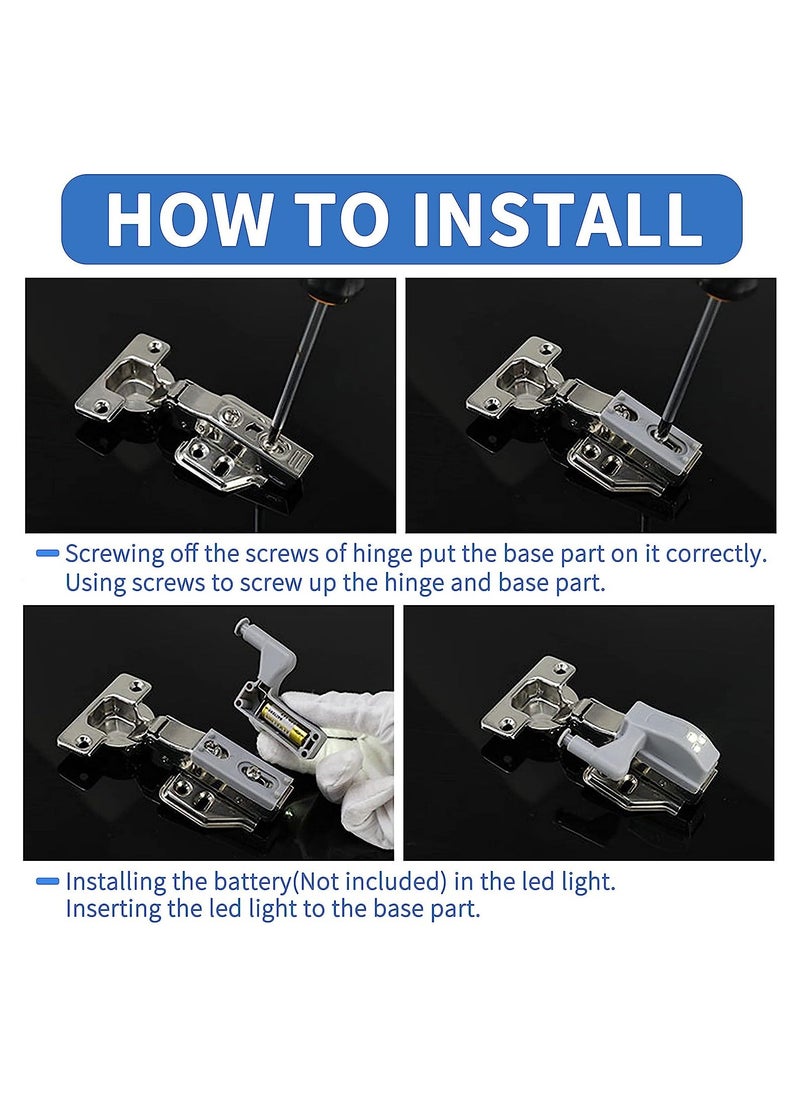 HOW TO INSTALL

Screwing off the screws of hinge put the base part on it correctly.
Using screws to screw up the hinge and base part.

Installing the battery(Not included) in the led light.
Inserting the led light to the base part.