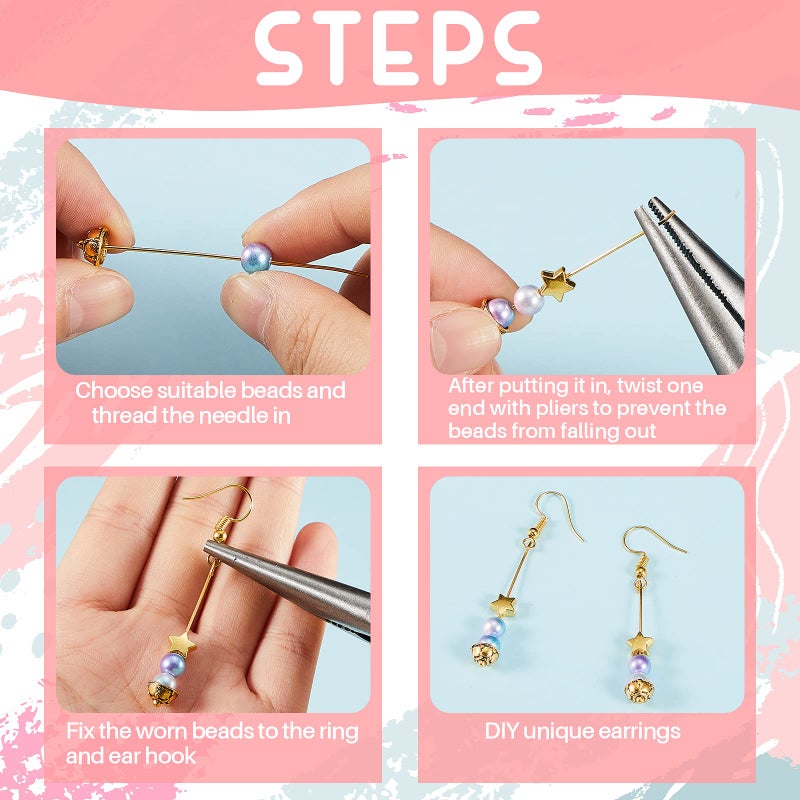 STEPS

Choose suitable beads and thread the needle in

After putting it in, twist one end with pliers to prevent the beads from falling out

Fix the worn beads to the ring and ear hook

DIY unique earrings