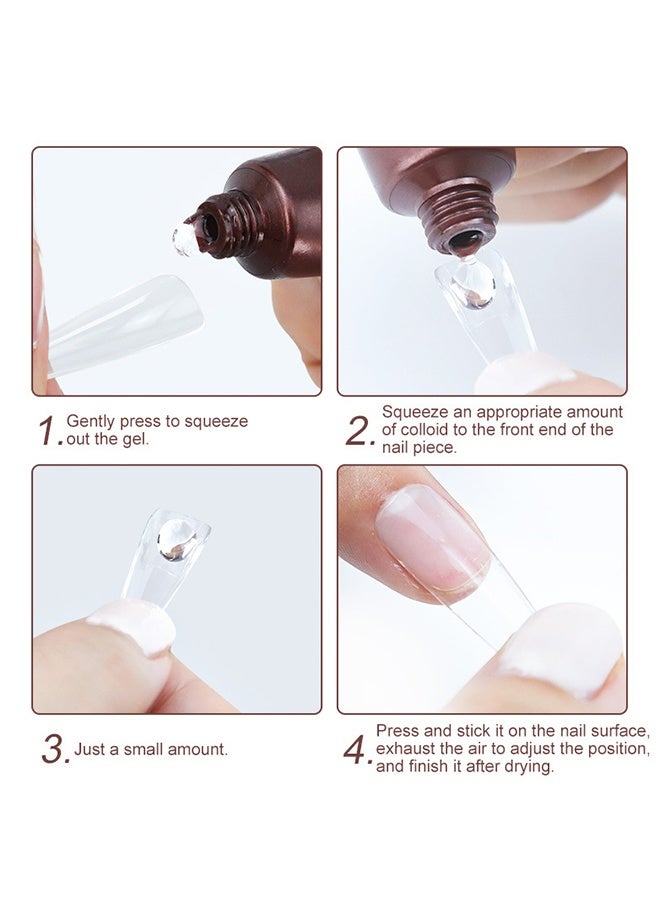 1. Gently press to squeeze out the gel.

2. Squeeze an appropriate amount of colloid to the front end of the nail piece.

3. Just a small amount.

4. Press and stick it on the nail surface, exhaust the air to adjust the position, and finish it after drying.