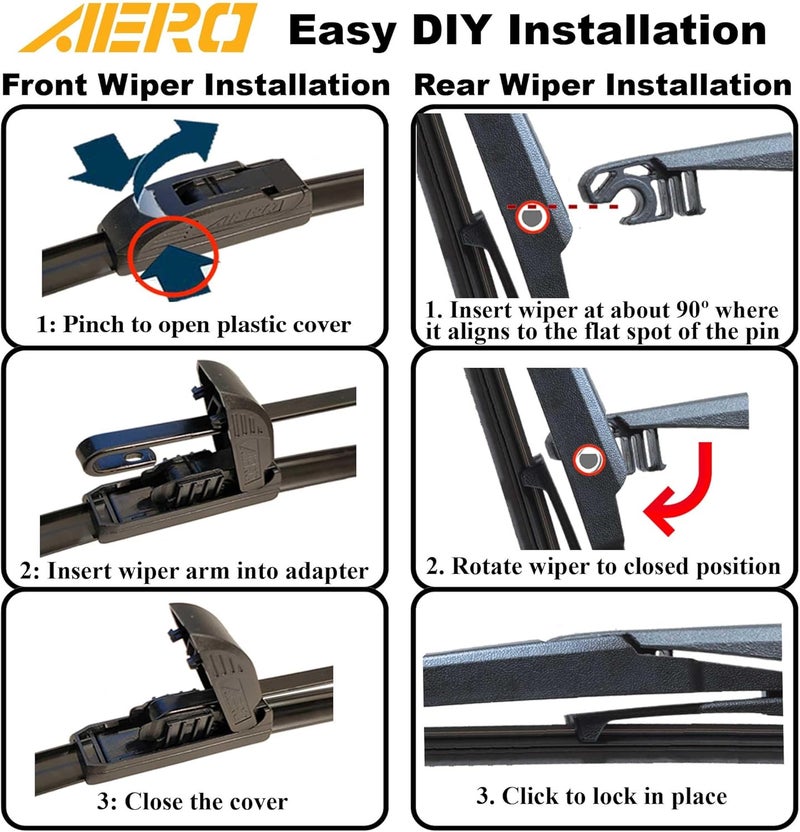 AERO Easy DIY Installation

Front Wiper Installation

1: Pinch to open plastic cover

2: Insert wiper arm into adapter

3: Close the cover

Rear Wiper Installation

1. Insert wiper at about 90º where it aligns to the flat spot of the pin

2. Rotate wiper to closed position

3. Click to lock in place