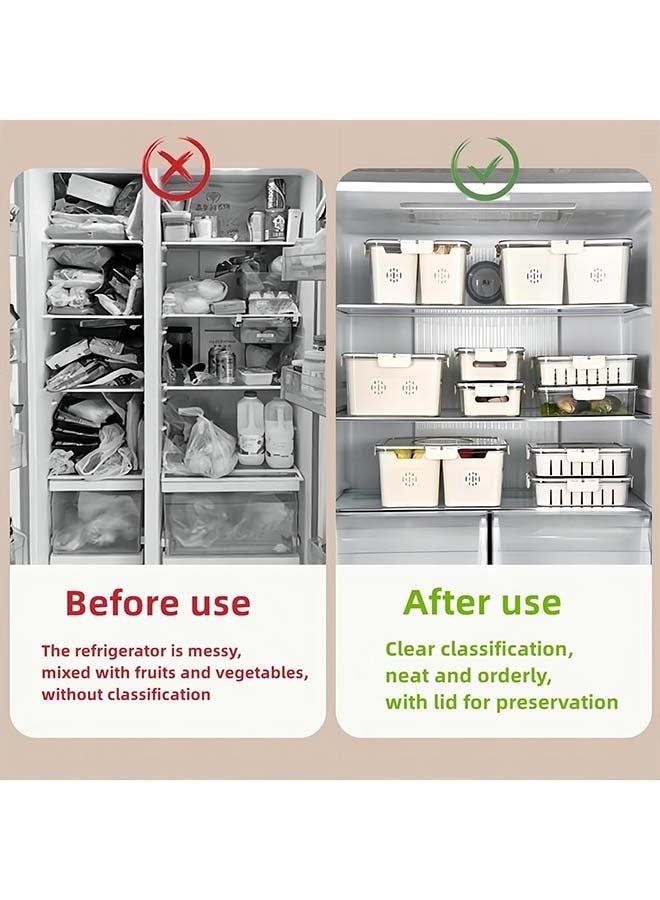 Before use

The refrigerator is messy, mixed with fruits and vegetables, without classification

After use

Clear classification, neat and orderly, with lid for preservation