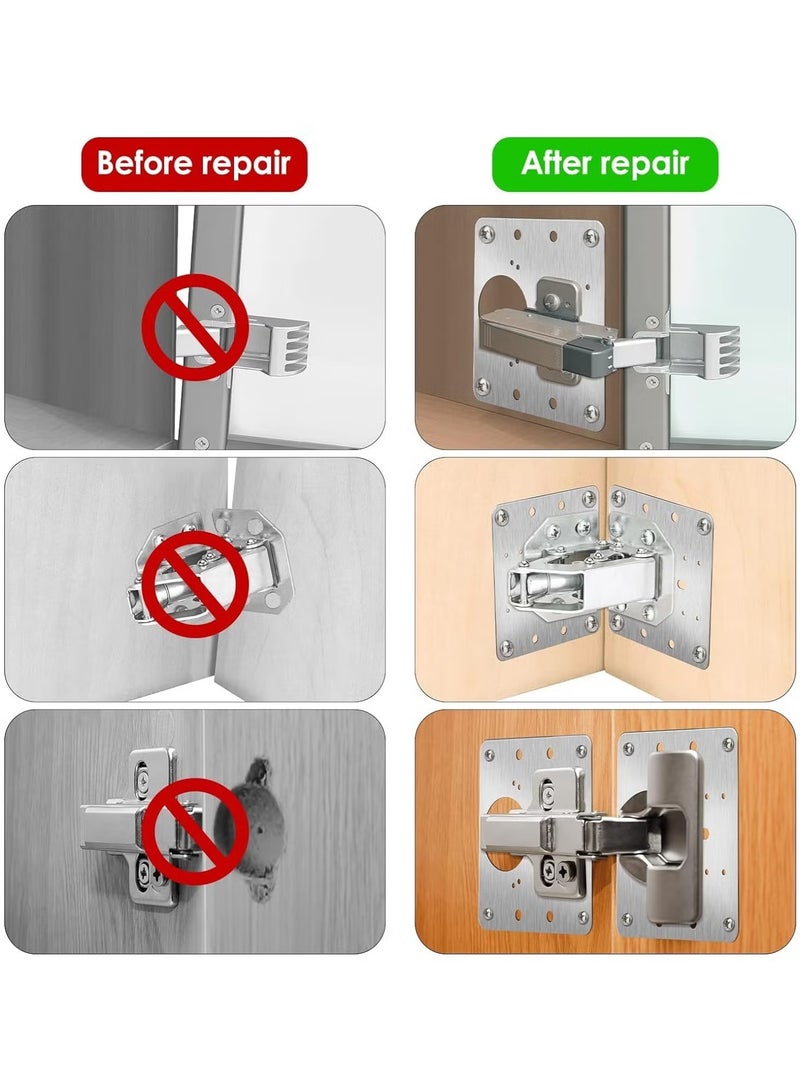 Before repair

After repair