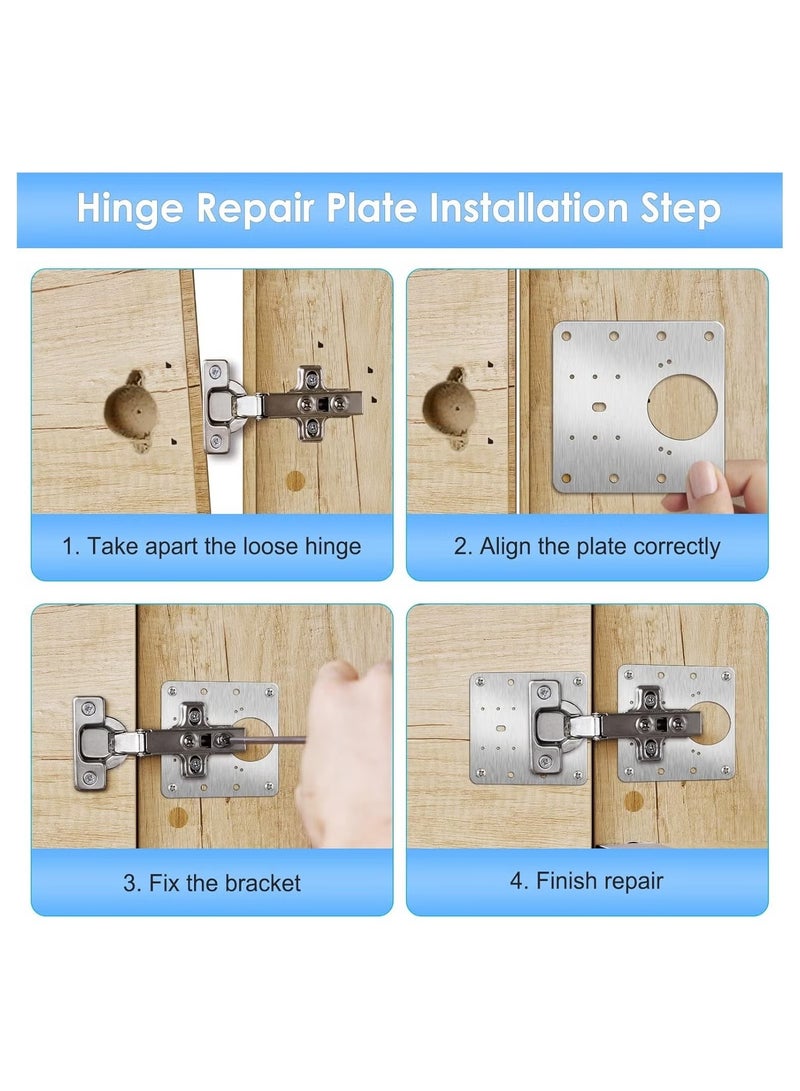 Hinge Repair Plate Installation Step

1. Take apart the loose hinge

2. Align the plate correctly

3. Fix the bracket

4. Finish repair