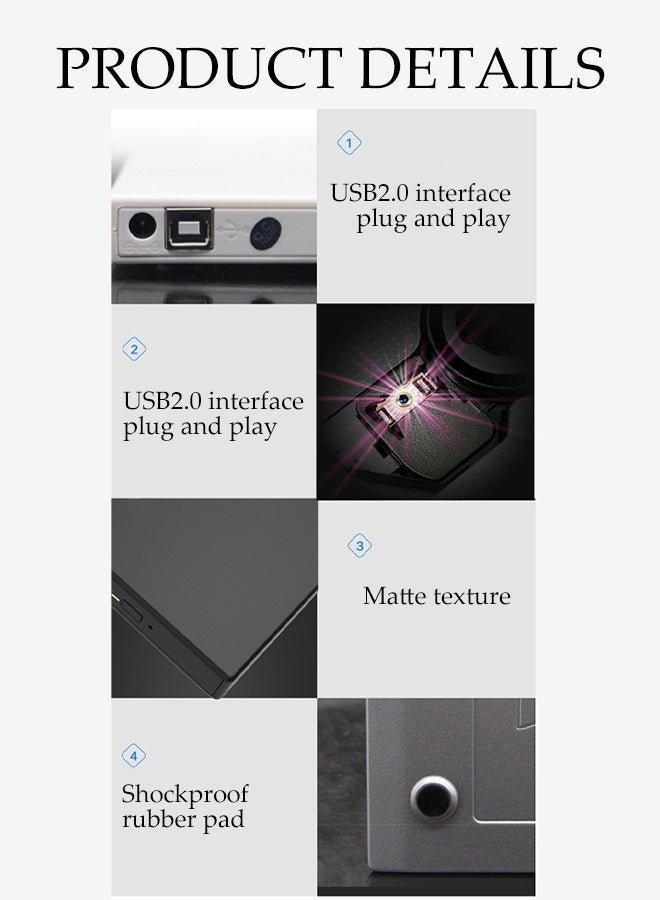 PRODUCT DETAILS

1

USB2.0 interface plug and play

2

USB2.0 interface plug and play

3

Matte texture

4

Shockproof rubber pad