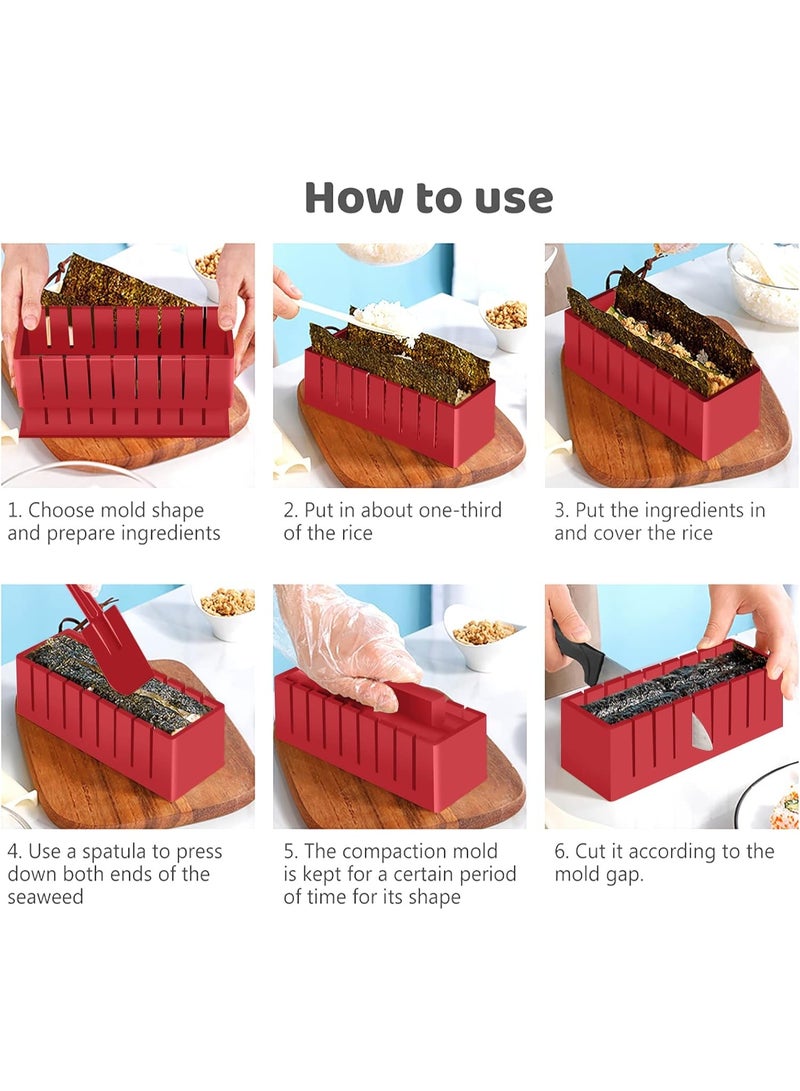 How to use

1. Choose mold shape and prepare ingredients

2. Put in about one-third of the rice

3. Put the ingredients in and cover the rice

4. Use a spatula to press down both ends of the seaweed

5. The compaction mold is kept for a certain period of time for its shape

6. Cut it according to the mold gap.