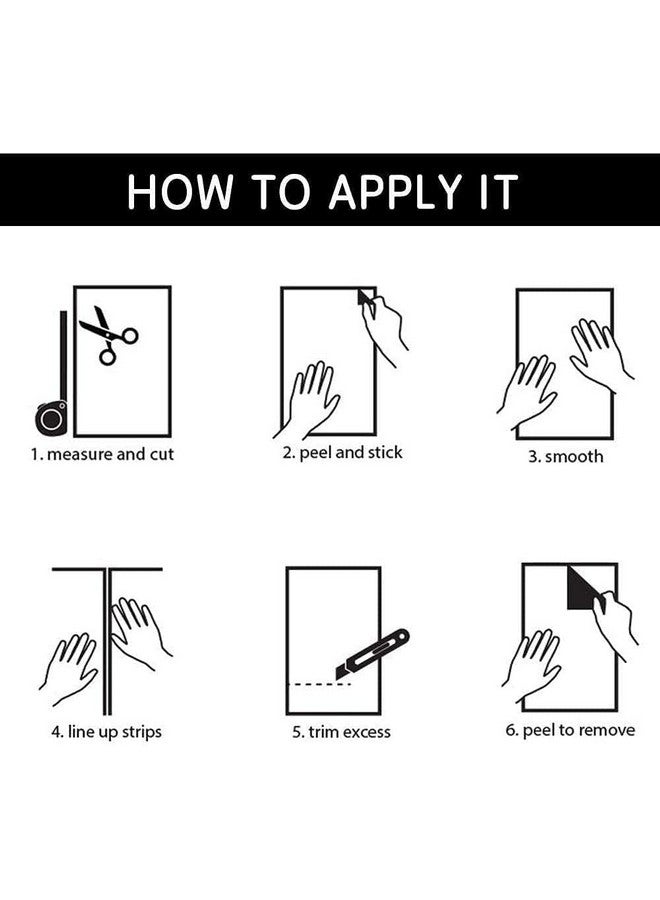 HOW TO APPLY IT

1. measure and cut

2. peel and stick

3. smooth

4. line up strips

5. trim excess

6. peel to remove