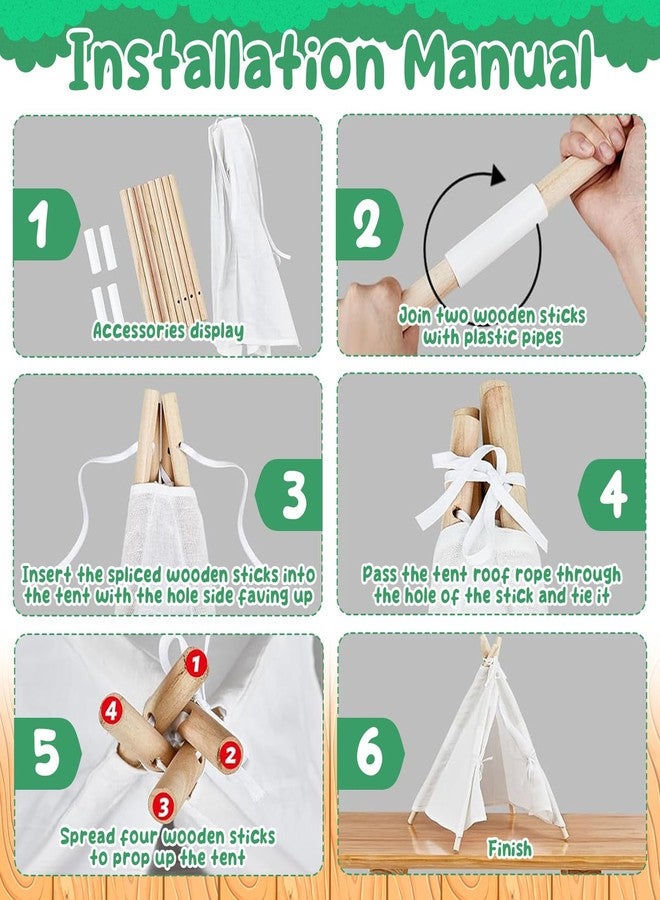 Installation Manual

1

Accessories display

2

Join two wooden sticks with plastic pipes

3

Insert the spliced wooden sticks into the tent with the hole side faving up

4

Pass the tent roof rope through the hole of the stick and tie it

5

1

2

3

4

Spread four wooden sticks to prop up the tent

6

Finish