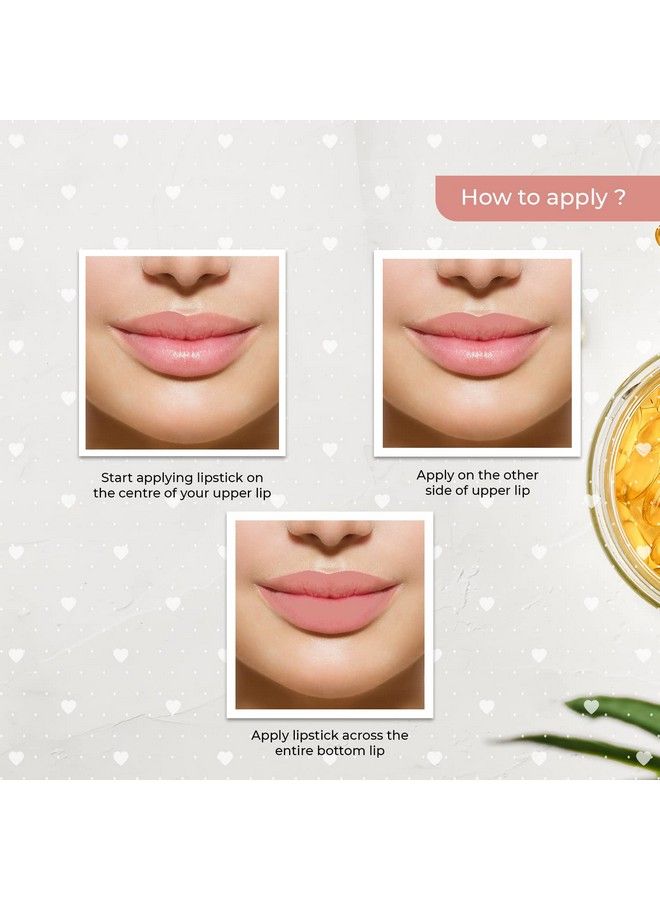 How to apply ?

Start applying lipstick on the centre of your upper lip

Apply on the other side of upper lip

Apply lipstick across the entire bottom lip