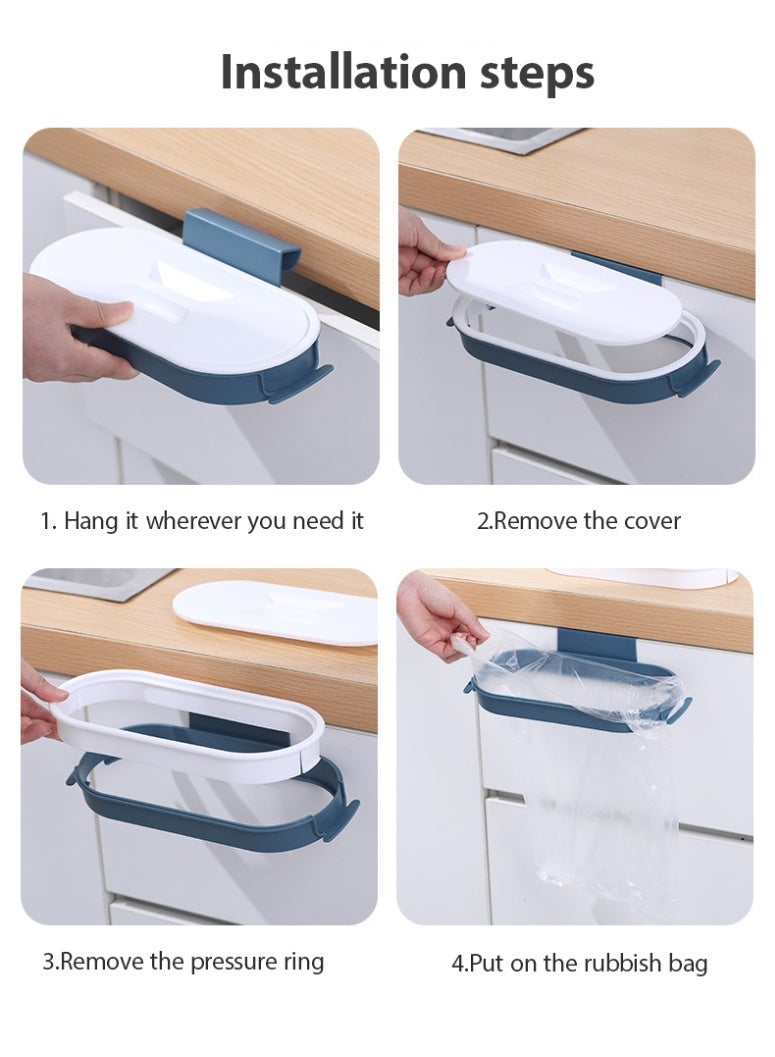 Installation steps

1. Hang it wherever you need it

2.Remove the cover

3.Remove the pressure ring

4.Put on the rubbish bag