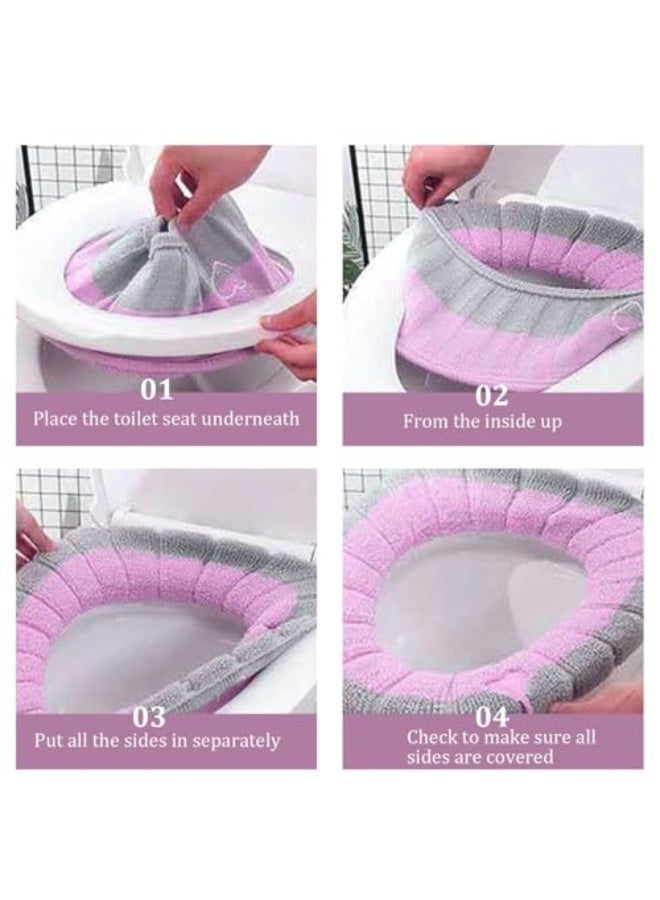 01
Place the toilet seat underneath

02
From the inside up

03
Put all the sides in separately

04
Check to make sure all sides are covered