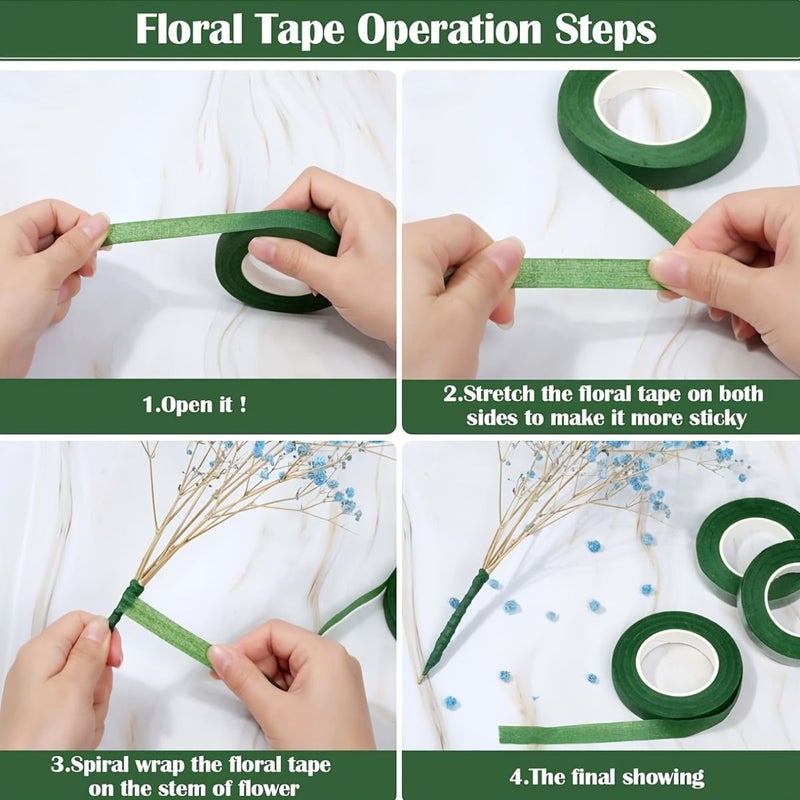 Floral Tape Operation Steps

1.Open it !

2.Stretch the floral tape on both sides to make it more sticky

3.Spiral wrap the floral tape on the stem of flower

4.The final showing