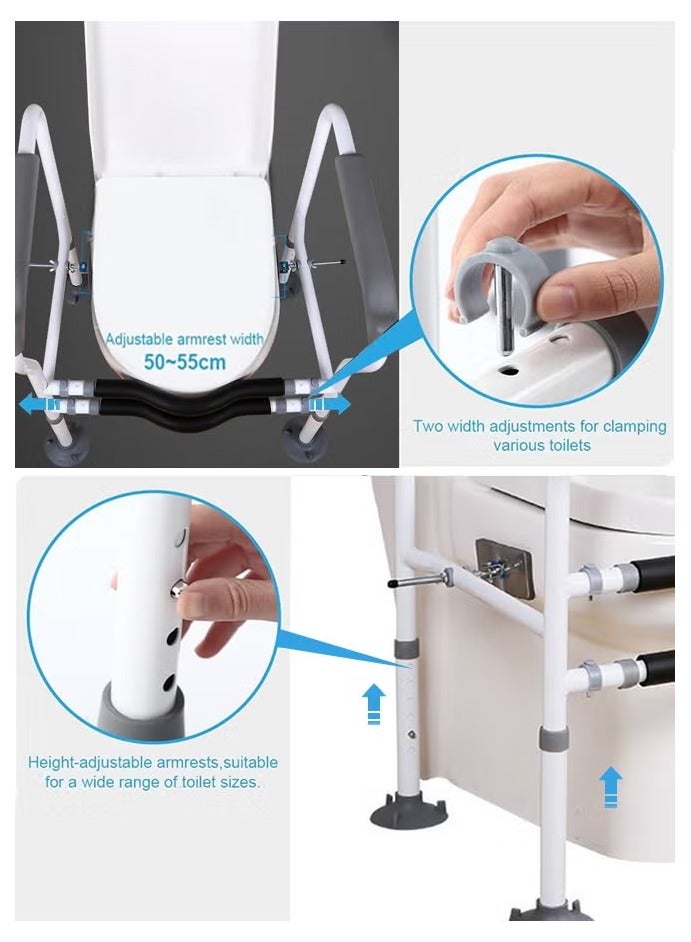 Adjustable armrest width
50~55cm

Two width adjustments for clamping various toilets

Height-adjustable armrests,suitable for a wide range of toilet sizes.