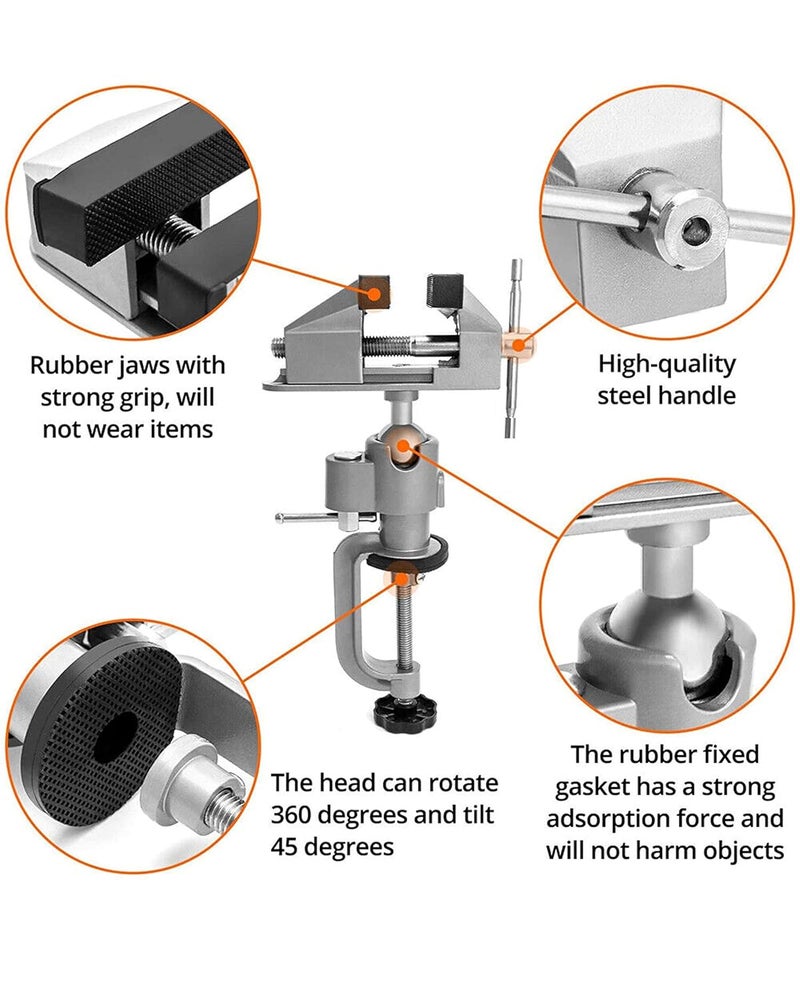 Rubber jaws with strong grip, will not wear items

High-quality steel handle

The head can rotate 360 degrees and tilt 45 degrees

The rubber fixed gasket has a strong adsorption force and will not harm objects