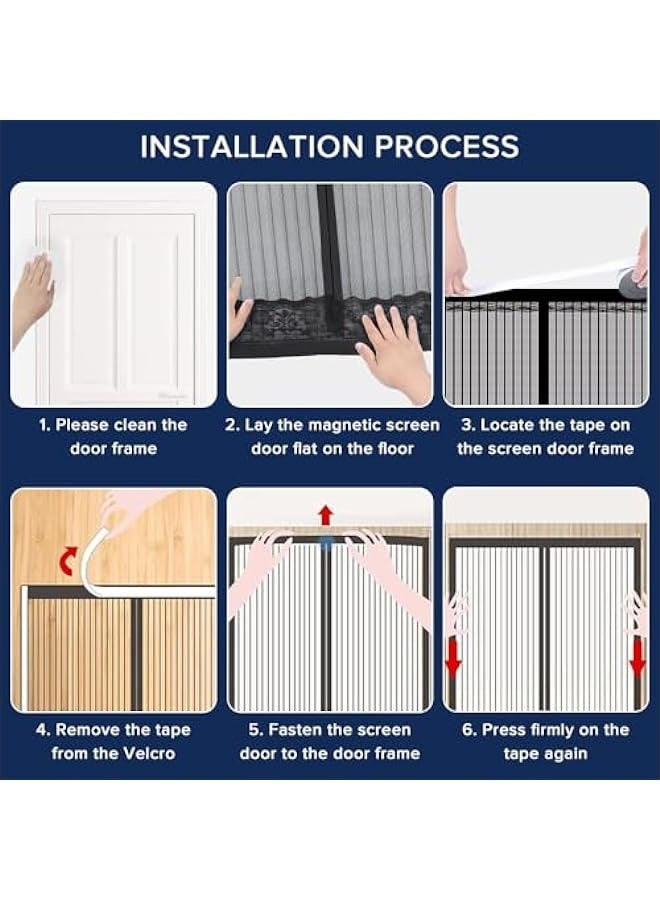 INSTALLATION PROCESS

1. Please clean the door frame

2. Lay the magnetic screen door flat on the floor

3. Locate the tape on the screen door frame

4. Remove the tape from the Velcro

5. Fasten the screen door to the door frame

6. Press firmly on the tape again