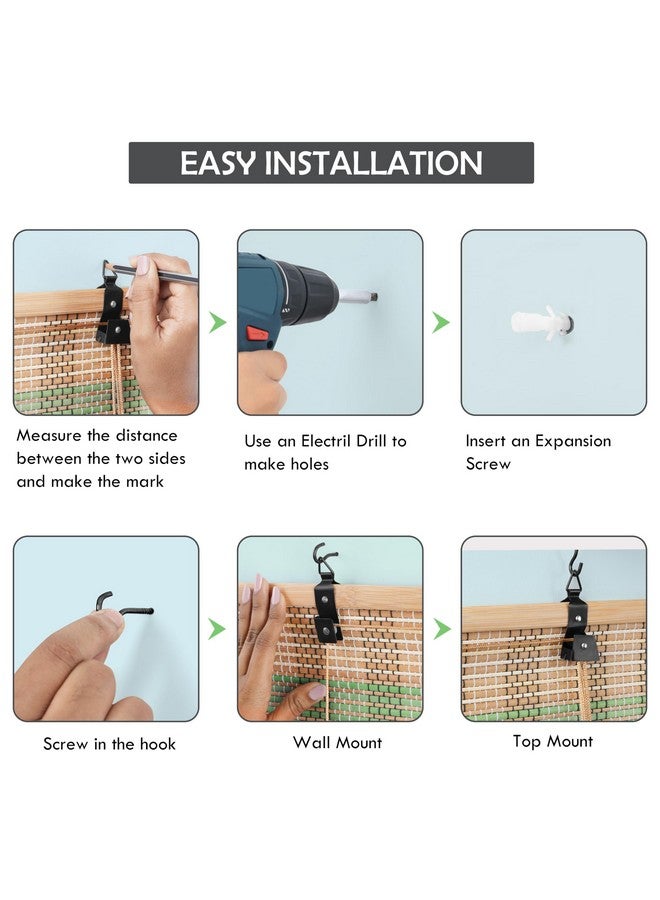 EASY INSTALLATION

Measure the distance between the two sides and make the mark

Use an Electril Drill to make holes

Insert an Expansion Screw

Screw in the hook

Wall Mount

Top Mount