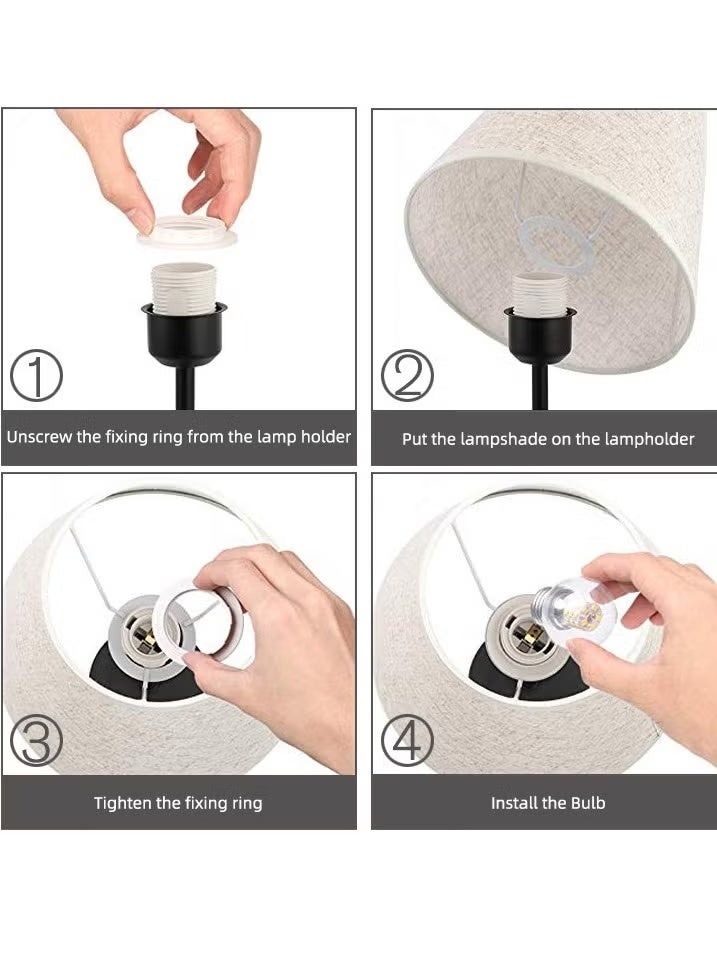 ①

Unscrew the fixing ring from the lamp holder

②

Put the lampshade on the lampholder

③

Tighten the fixing ring

④

Install the Bulb