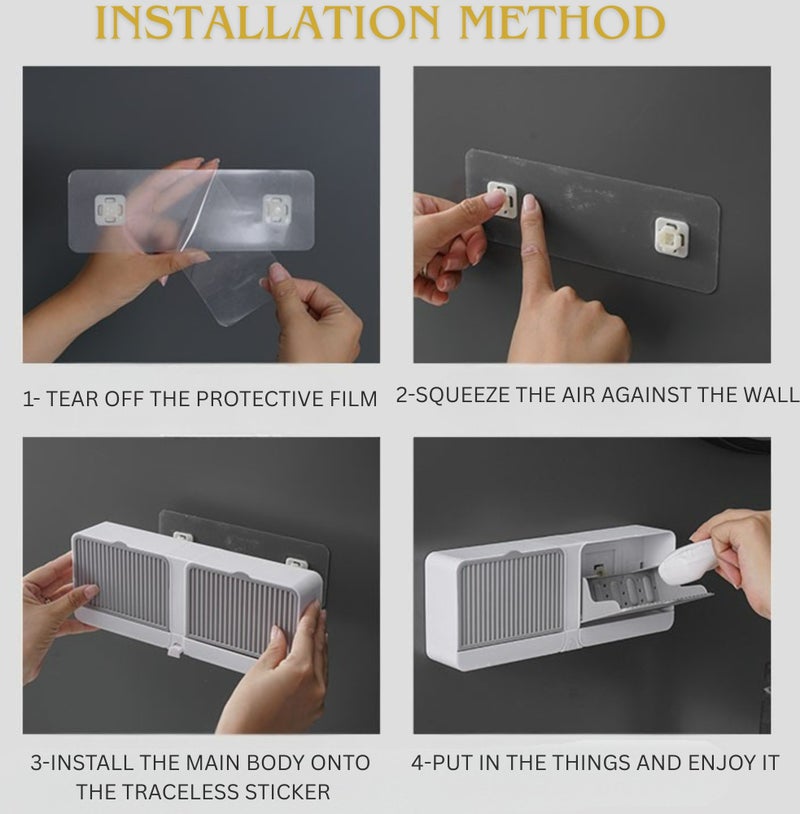 INSTALLATION METHOD

1- TEAR OFF THE PROTECTIVE FILM

2-SQUEEZE THE AIR AGAINST THE WALL

3-INSTALL THE MAIN BODY ONTO THE TRACELESS STICKER

4-PUT IN THE THINGS AND ENJOY IT